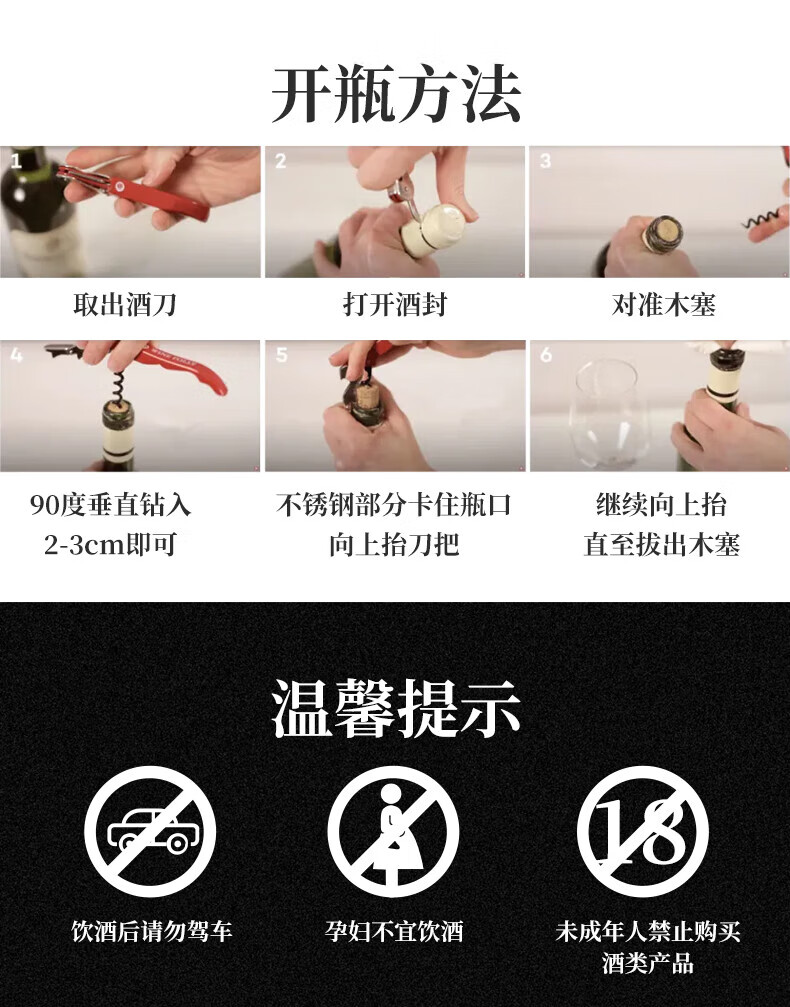 开瓶方法

1
取出酒刀

2
打开酒封

3
对准木塞

4
90度垂直钻入
2-3cm即可

5
不锈钢部分卡住瓶口
向上抬刀把

6
继续向上抬
直至拔出木塞

温馨提示

饮酒后请勿驾车

孕妇不宜饮酒

18
未成年人禁止购买
酒类产品