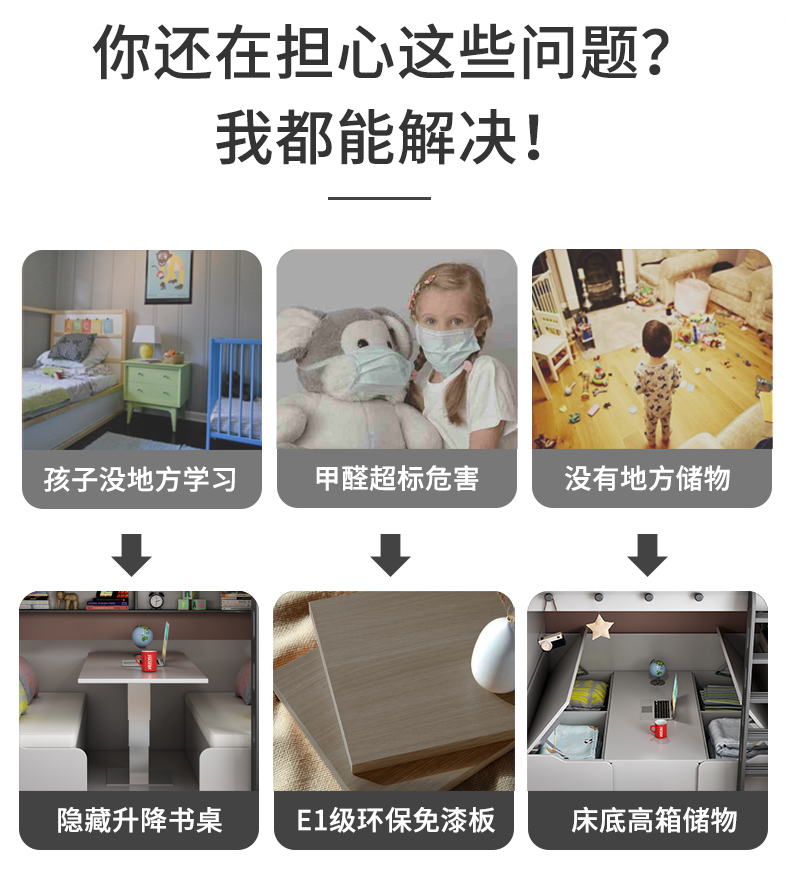 你还在担心这些问题?
我都能解决!

孩子没地方学习

甲醛超标危害

没有地方储物

隐藏升降书桌

E1级环保免漆板

床底高箱储物