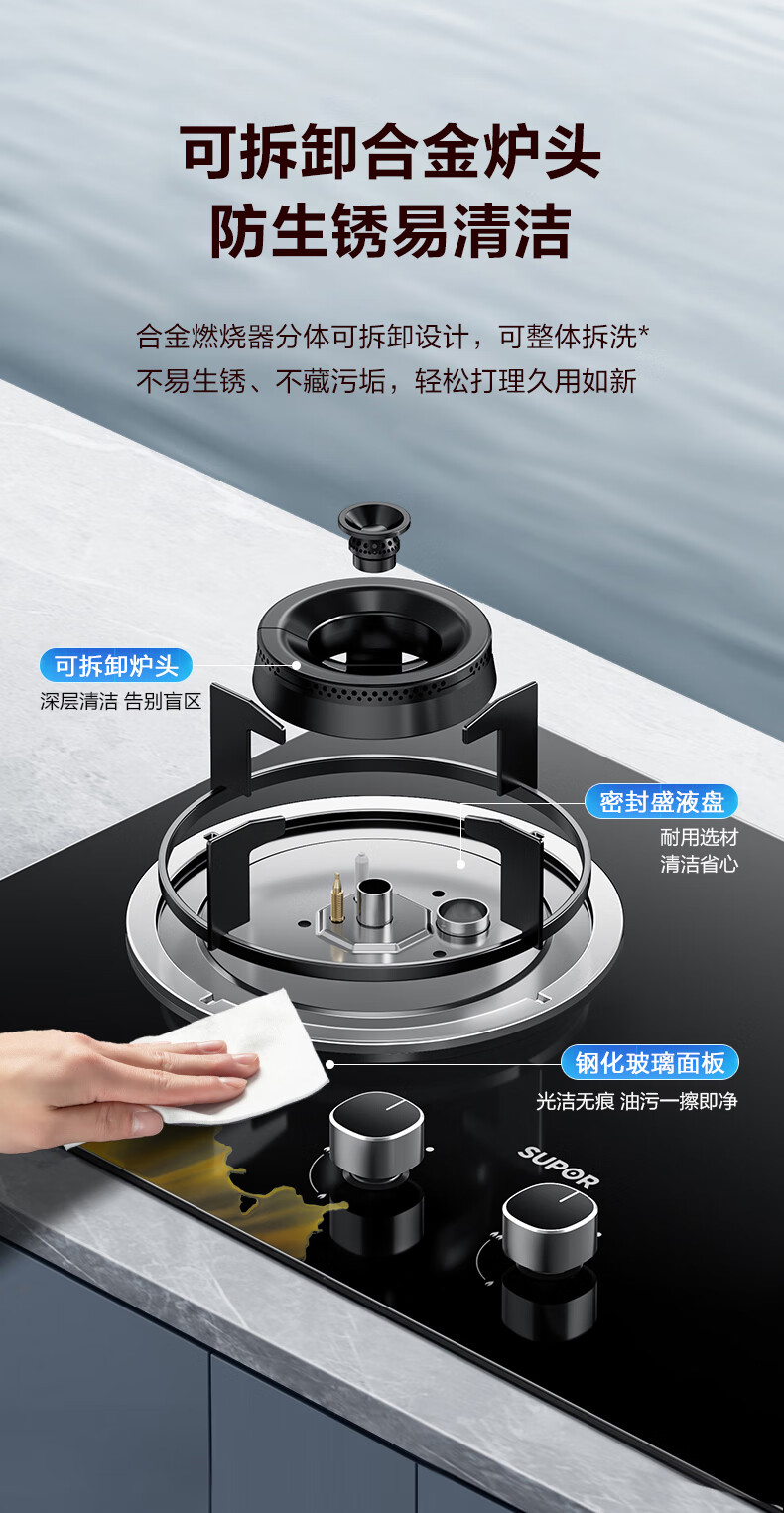 可拆卸合金炉头
防生锈易清洁

合金燃烧器分体可拆卸设计，可整体拆洗*
不易生锈、不藏污垢，轻松打理久用如新

可拆卸炉头
深层清洁 告别盲区

密封盛液盘
耐用选材
清洁省心

钢化玻璃面板
光洁无痕 油污一擦即净

SUPOR