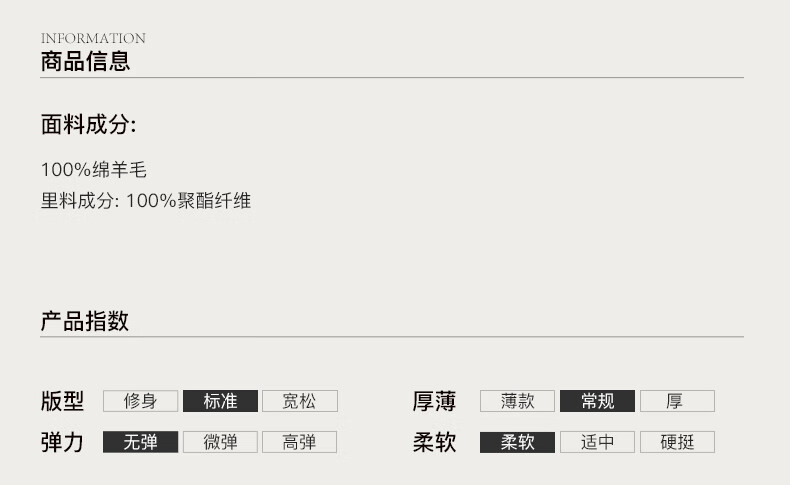 INFORMATION
商品信息

面料成分:

100%绵羊毛
里料成分: 100%聚酯纤维

产品指数

版型 修身 标准 宽松
弹力 无弹 微弹 高弹

厚薄 薄款 常规 厚
柔软 柔软 适中 硬挺