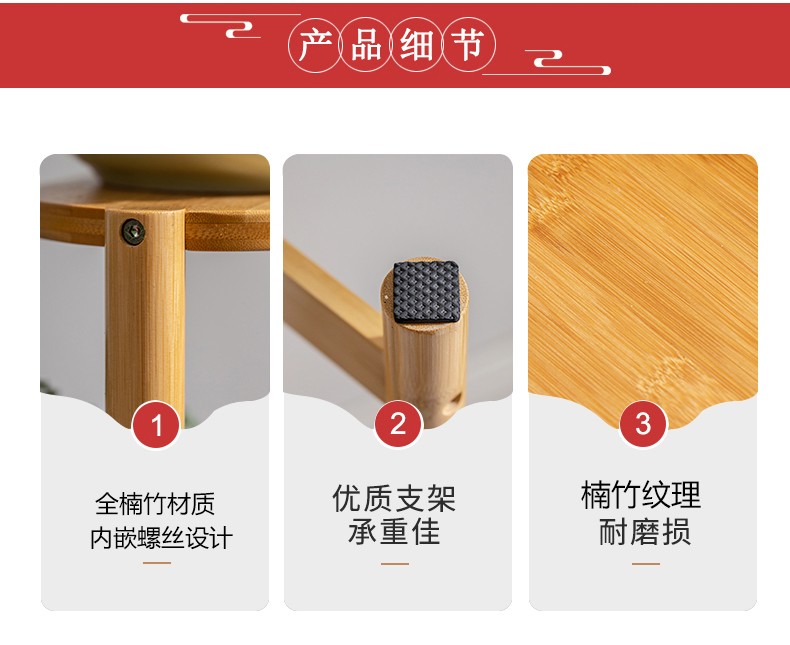 产品细节

1
全楠竹材质
内嵌螺丝设计

2
优质支架
承重佳

3
楠竹纹理
耐磨损