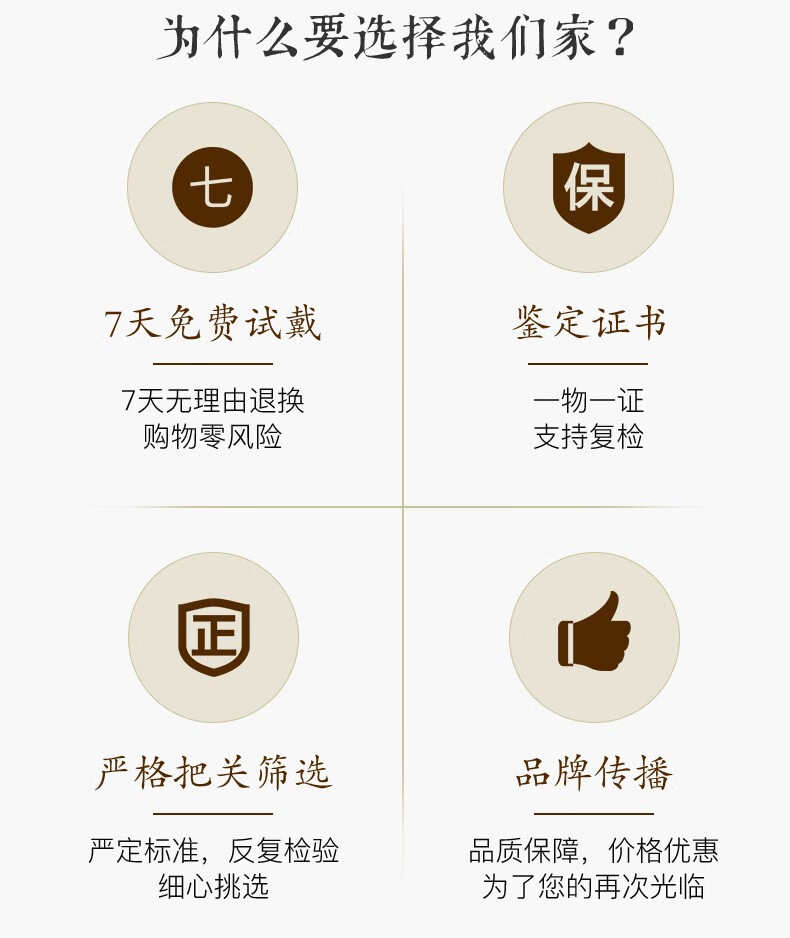 为什么要选择我们家？

七

7天免费试戴

7天无理由退换
购物零风险

保

鉴定证书

一物一证
支持复检

正

严格把关筛选

严定标准，反复检验
细心挑选

品牌传播

品质保障，价格优惠
为了您的再次光临