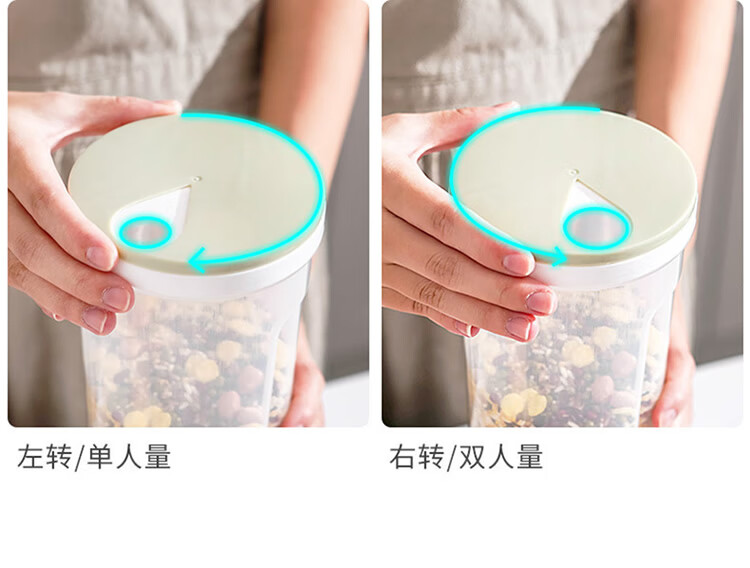 左转/单人量

右转/双人量