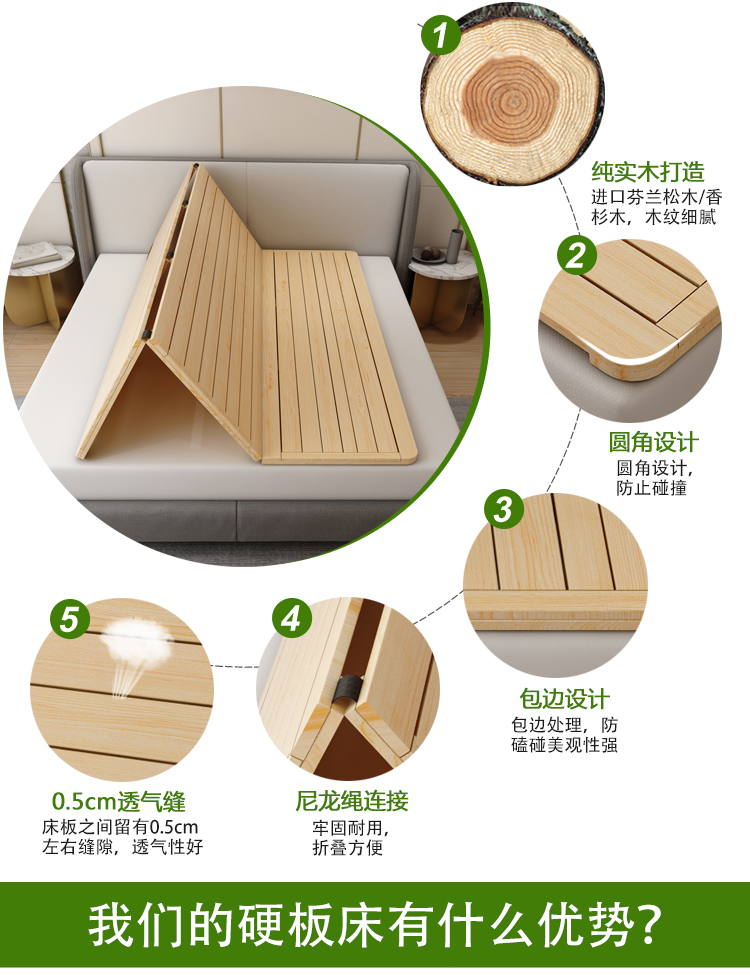 1
纯实木打造
进口芬兰松木/香杉木，木纹细腻

2
圆角设计
圆角设计，防止碰撞

3
包边设计
包边处理，防磕碰美观性强

4
尼龙绳连接
牢固耐用，折叠方便

5
0.5cm透气缝
床板之间留有0.5cm左右缝隙，透气性好

我们的硬板床有什么优势?