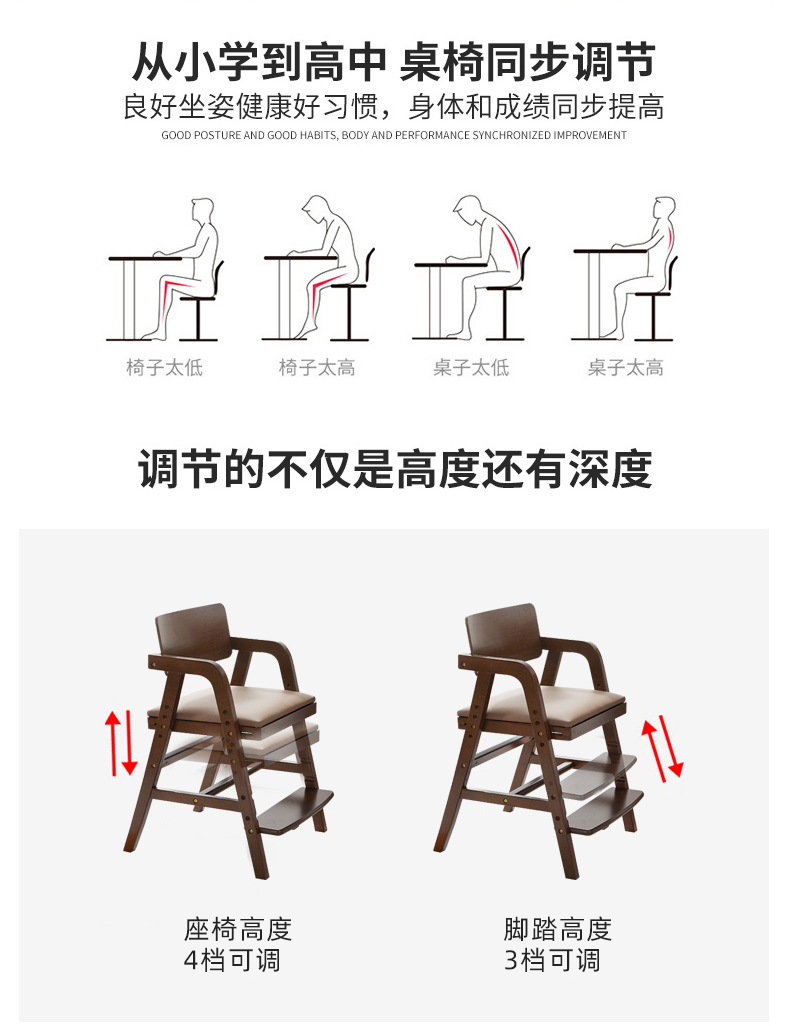 从小学到高中 桌椅同步调节

良好坐姿健康好习惯，身体和成绩同步提高

GOOD POSTURE AND GOOD HABITS, BODY AND PERFORMANCE SYNCHRONIZED IMPROVEMENT

椅子太低

椅子太高

桌子太低

桌子太高

调节的不仅是高度还有深度

座椅高度
4档可调

脚踏高度
3档可调