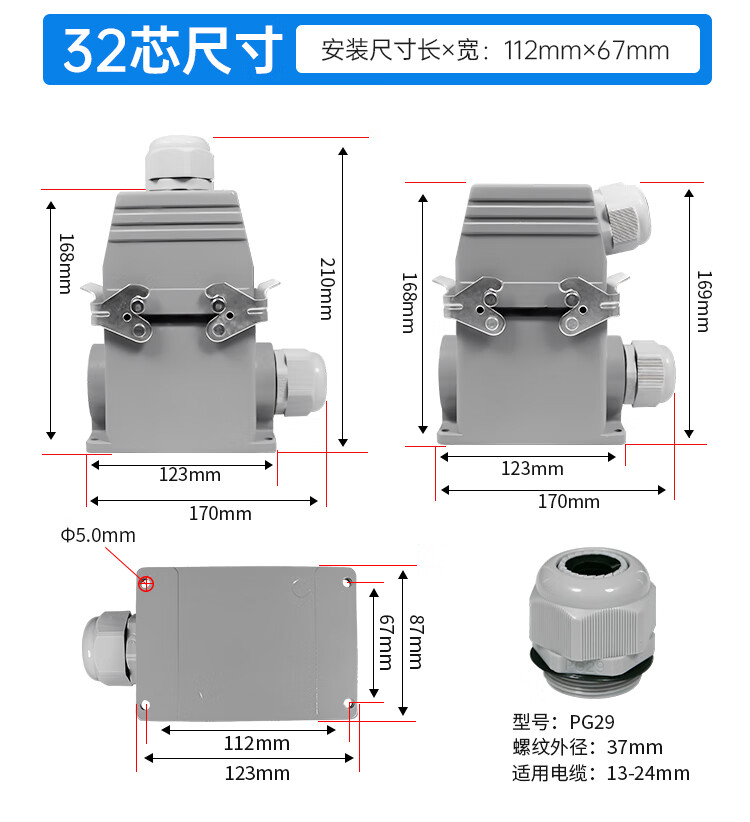 32芯尺寸

安装尺寸长×宽：112mm×67mm

168mm

210mm

123mm

170mm

168mm

169mm

123mm

170mm

Φ5.0mm

67mm

87mm

112mm

123mm

PG29

型号：PG29
螺纹外径：37mm
适用电缆：13-24mm