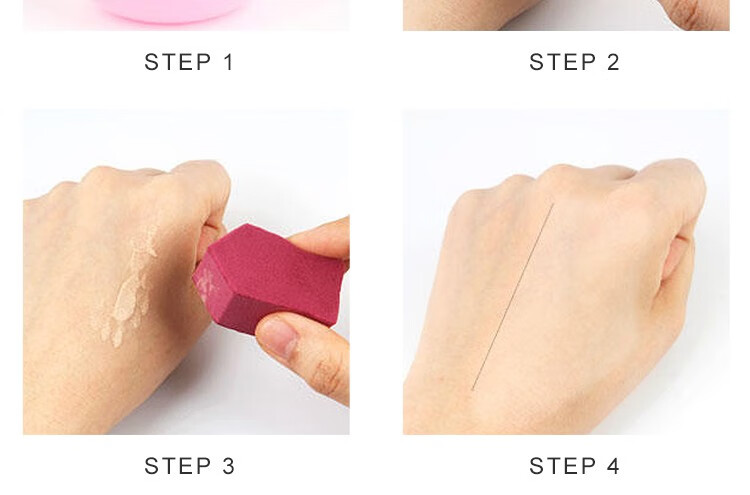 STEP 1

STEP 2

STEP 3

STEP 4