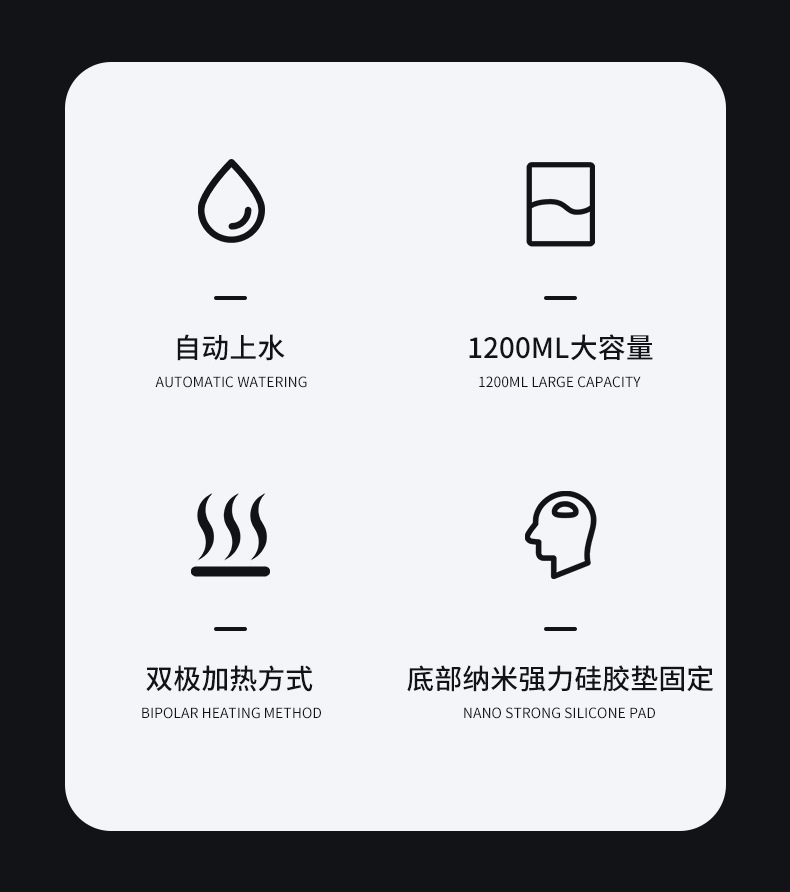 自动上水
AUTOMATIC WATERING

1200ML大容量
1200ML LARGE CAPACITY

双极加热方式
BIPOLAR HEATING METHOD

底部纳米强力硅胶垫固定
NANO STRONG SILICONE PAD