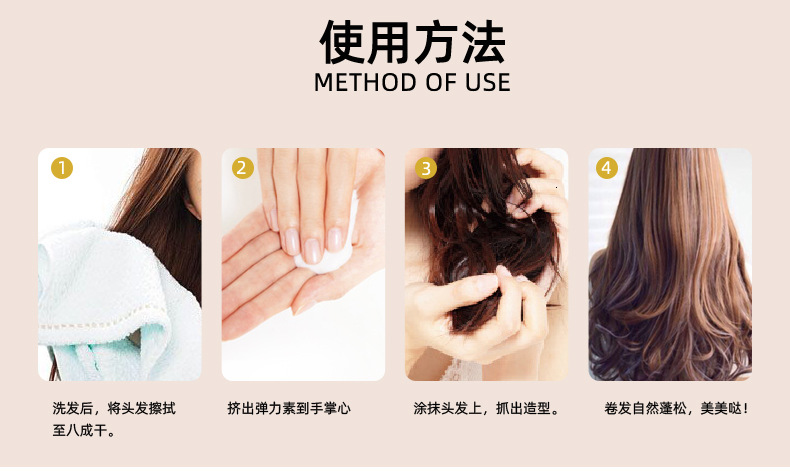 使用方法
METHOD OF USE

1
洗发后，将头发擦拭至八成干。

2
挤出弹力素到手掌心

3
涂抹头发上，抓出造型。

4
卷发自然蓬松，美美哒！