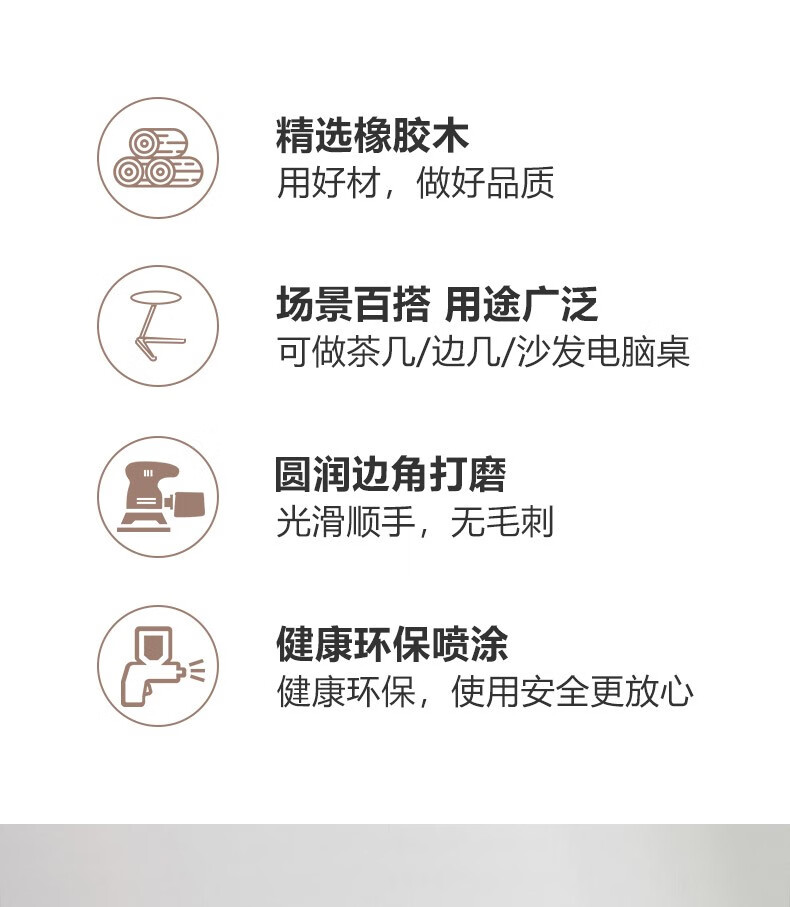 精选橡胶木
用好材，做好品质

场景百搭 用途广泛
可做茶几/边几/沙发电脑桌

圆润边角打磨
光滑顺手，无毛刺

健康环保喷涂
健康环保，使用安全更放心