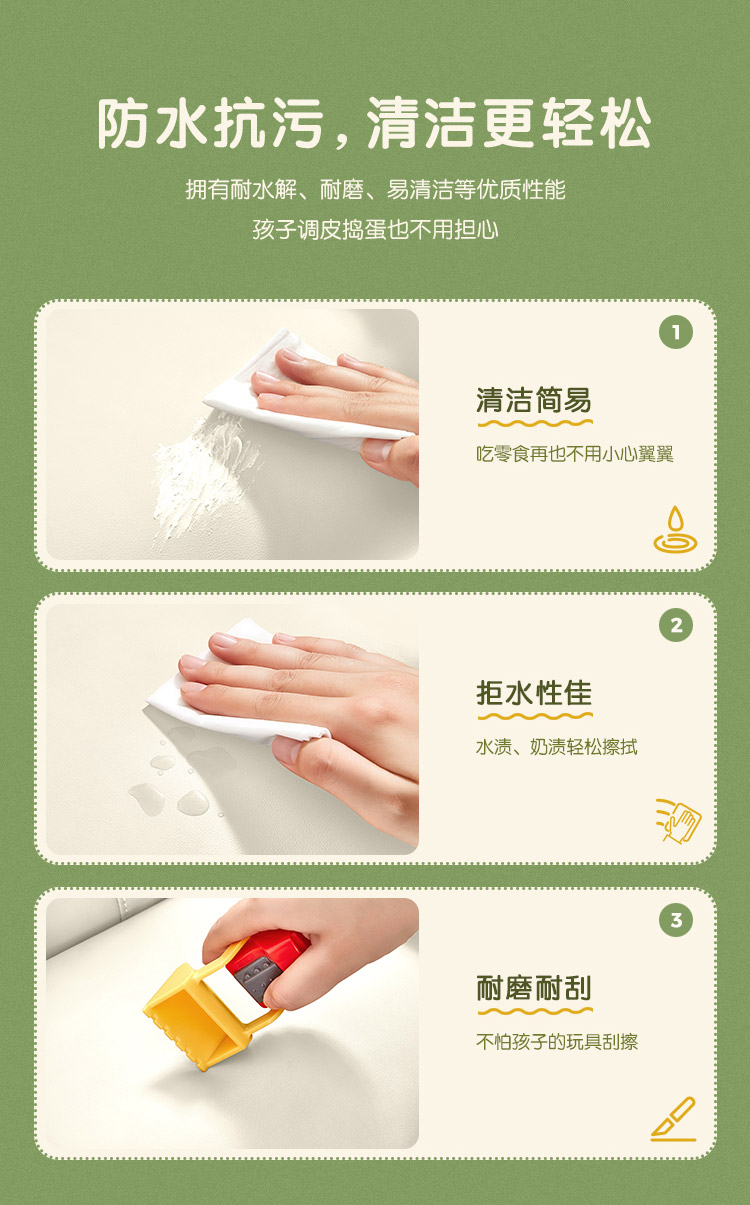 防水抗污，清洁更轻松

拥有耐水解、耐磨、易清洁等优质性能
孩子调皮捣蛋也不用担心

1

清洁简易

吃零食再也不用小心翼翼

2

拒水性佳

水渍、奶渍轻松擦拭

3

耐磨耐刮

不怕孩子的玩具刮擦