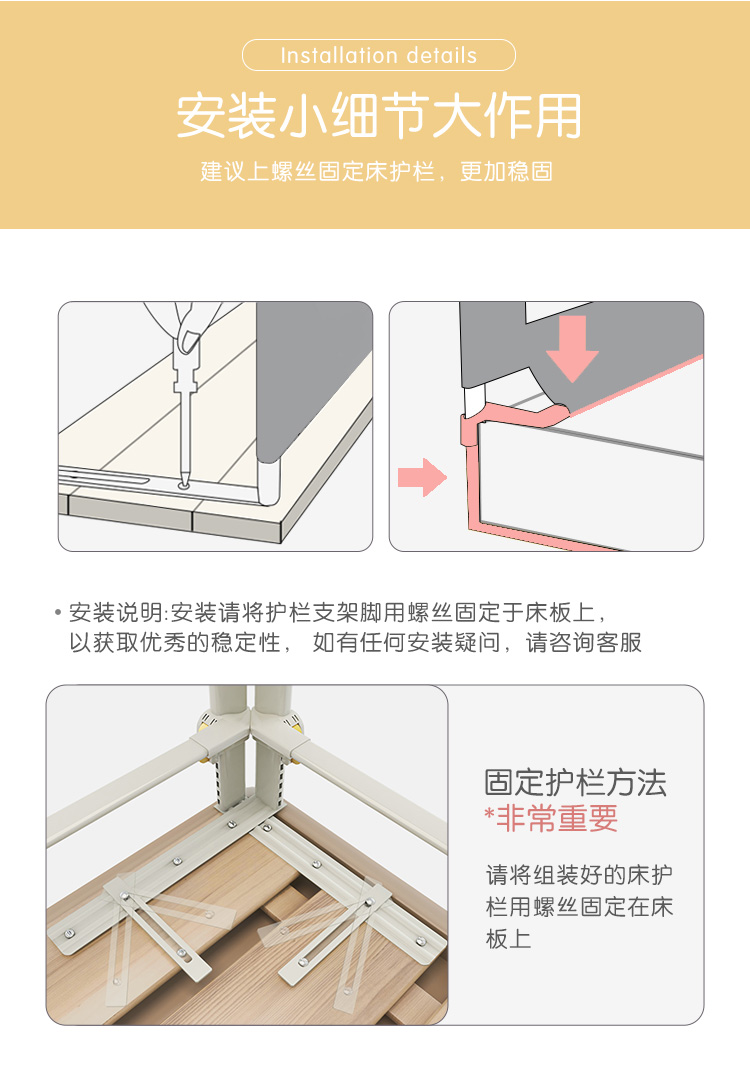 Installation details

安装小细节大作用

建议上螺丝固定床护栏，更加稳固

• 安装说明:安装请将护栏支架脚用螺丝固定于床板上，以获取优秀的稳定性， 如有任何安装疑问，请咨询客服

固定护栏方法
*非常重要

请将组装好的床护栏用螺丝固定在床板上