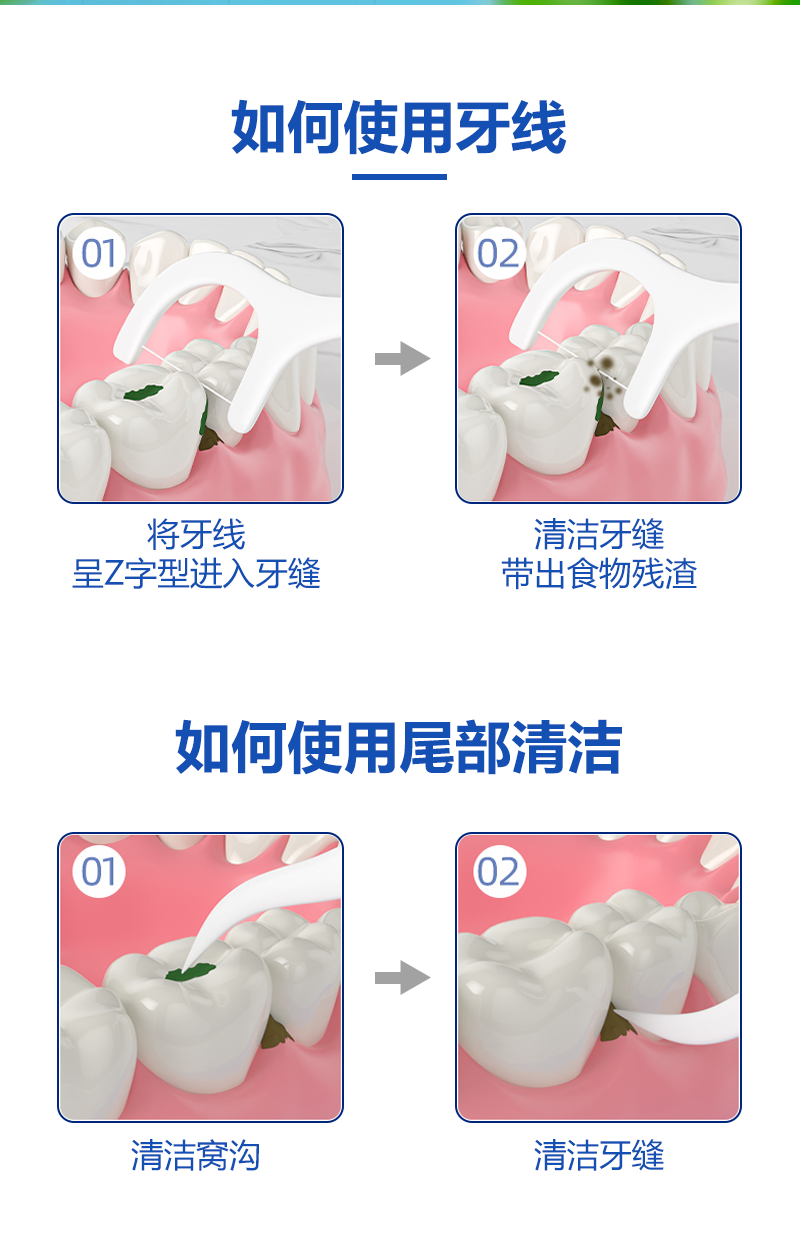 如何使用牙线

01

将牙线
呈Z字型进入牙缝

02

清洁牙缝
带出食物残渣

如何使用尾部清洁

01

清洁窝沟

02

清洁牙缝