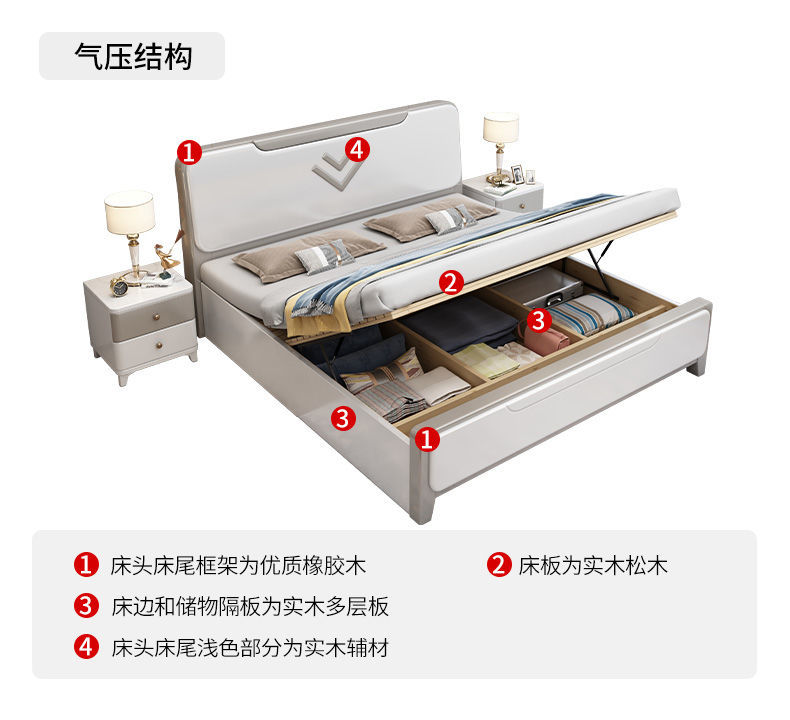 气压结构

1
4
2
3
3
1

1 床头床尾框架为优质橡胶木

2 床板为实木松木

3 床边和储物隔板为实木多层板

4 床头床尾浅色部分为实木辅材