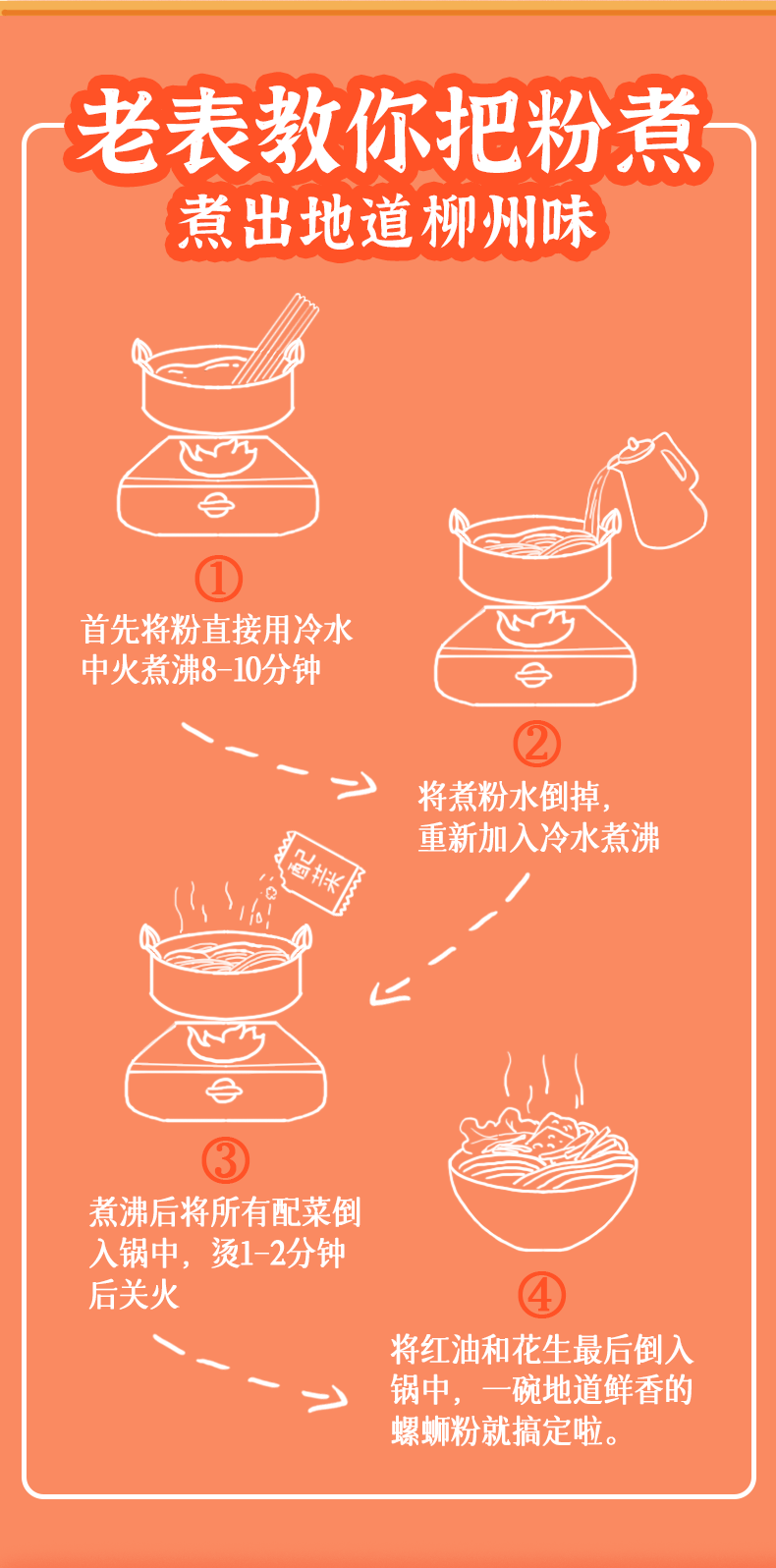 老表教你把粉煮
煮出地道柳州味

①
首先将粉直接用冷水中火煮沸8-10分钟

②
将煮粉水倒掉，重新加入冷水煮沸

配菜

③
煮沸后将所有配菜倒入锅中，烫1-2分钟后关火

④
将红油和花生最后倒入锅中，一碗地道鲜香的螺蛳粉就搞定啦。