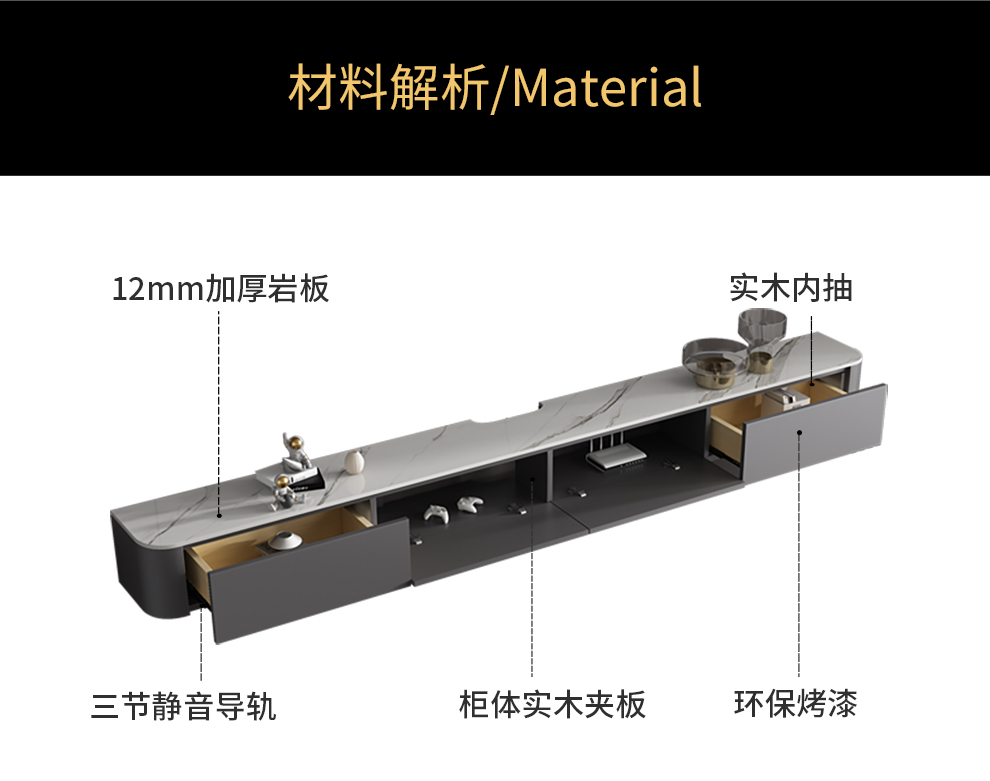 材料解析/Material

12mm加厚岩板

实木内抽

三节静音导轨

柜体实木夹板

环保烤漆