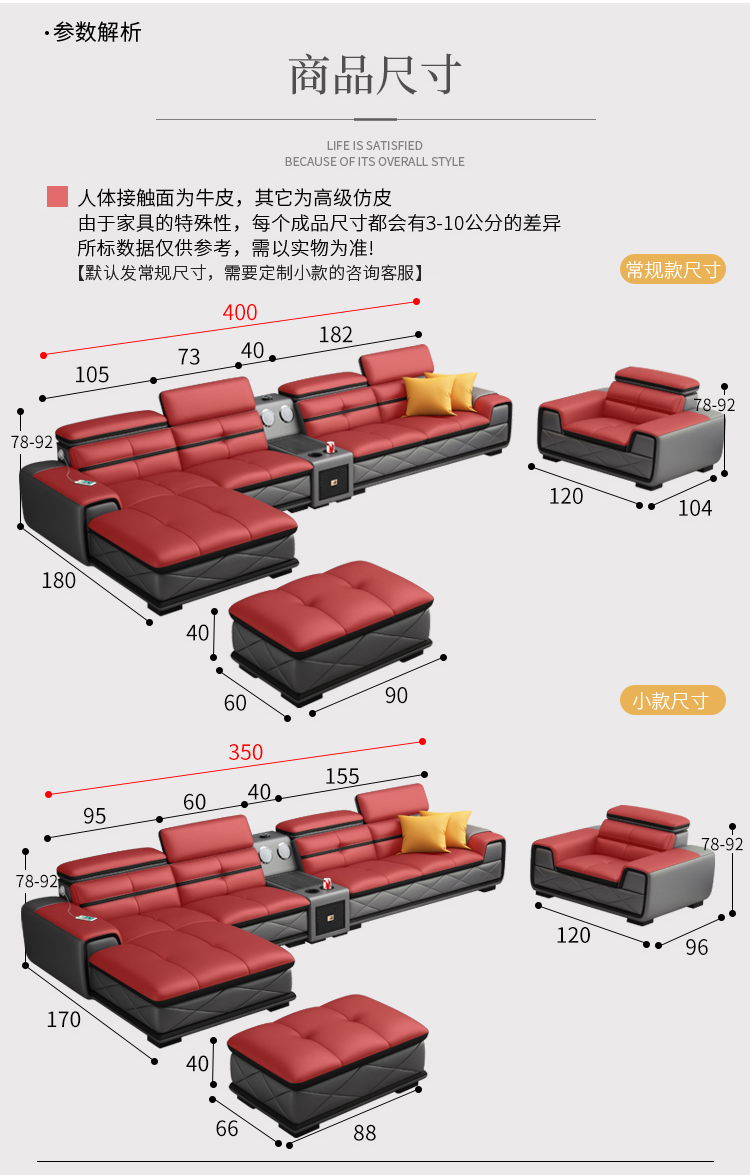 ·参数解析

商品尺寸

LIFE IS SATISFIED
BECAUSE OF ITS OVERALL STYLE

人体接触面为牛皮，其它为高级仿皮
由于家具的特殊性，每个成品尺寸都会有3-10公分的差异
所标数据仅供参考，需以实物为准!
【默认发常规尺寸，需要定制小款的咨询客服】

常规款尺寸

400
105
73
40
182
78-92
180
40
60
90
78-92
120
104

小款尺寸

350
95
60
40
155
78-92
170
40
66
88
78-92
120
96