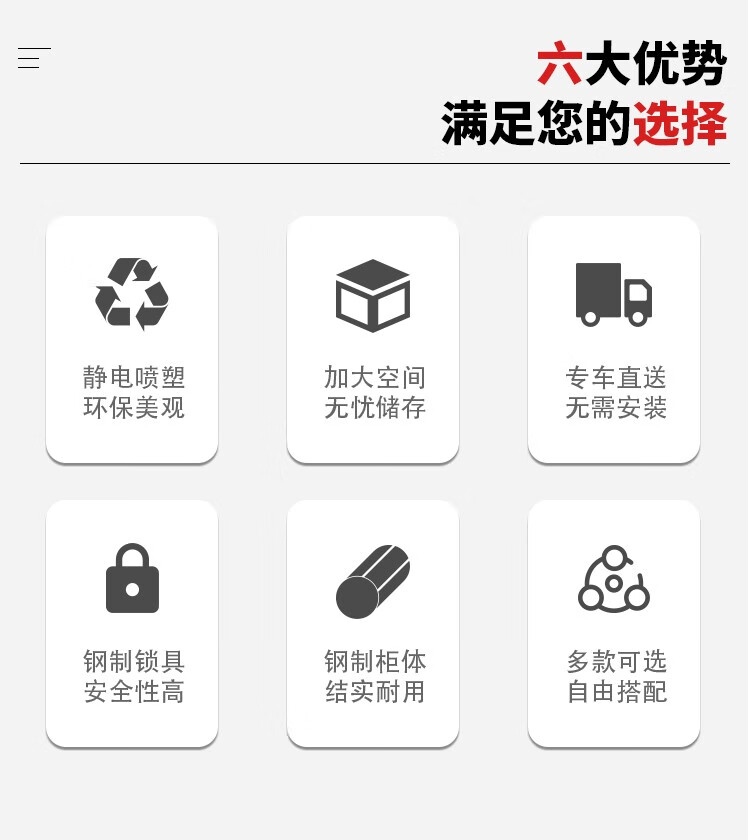 六大优势
满足您的选择

静电喷塑
环保美观

加大空间
无忧储存

专车直送
无需安装

钢制锁具
安全性高

钢制柜体
结实耐用

多款可选
自由搭配