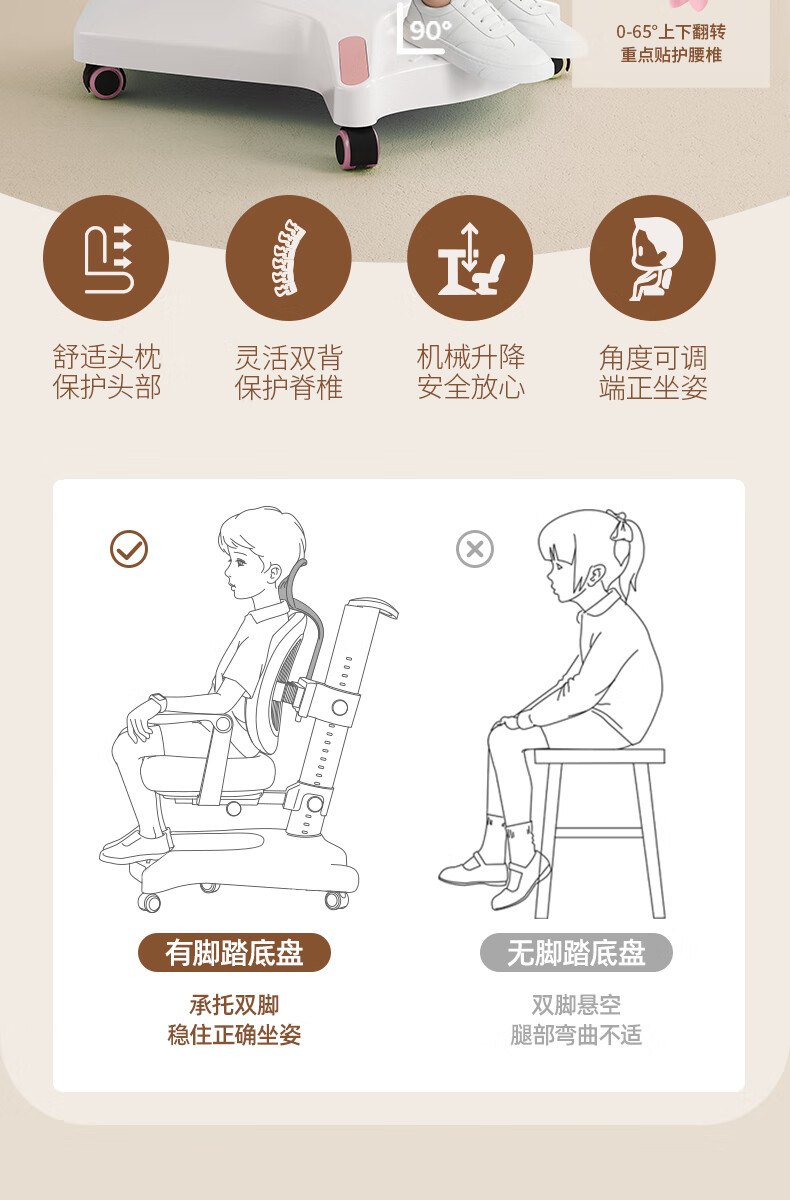 90°

0-65°上下翻转
重点贴护腰椎

舒适头枕
保护头部

灵活双背
保护脊椎

机械升降
安全放心

角度可调
端正坐姿

有脚踏底盘

承托双脚
稳住正确坐姿

无脚踏底盘

双脚悬空
腿部弯曲不适