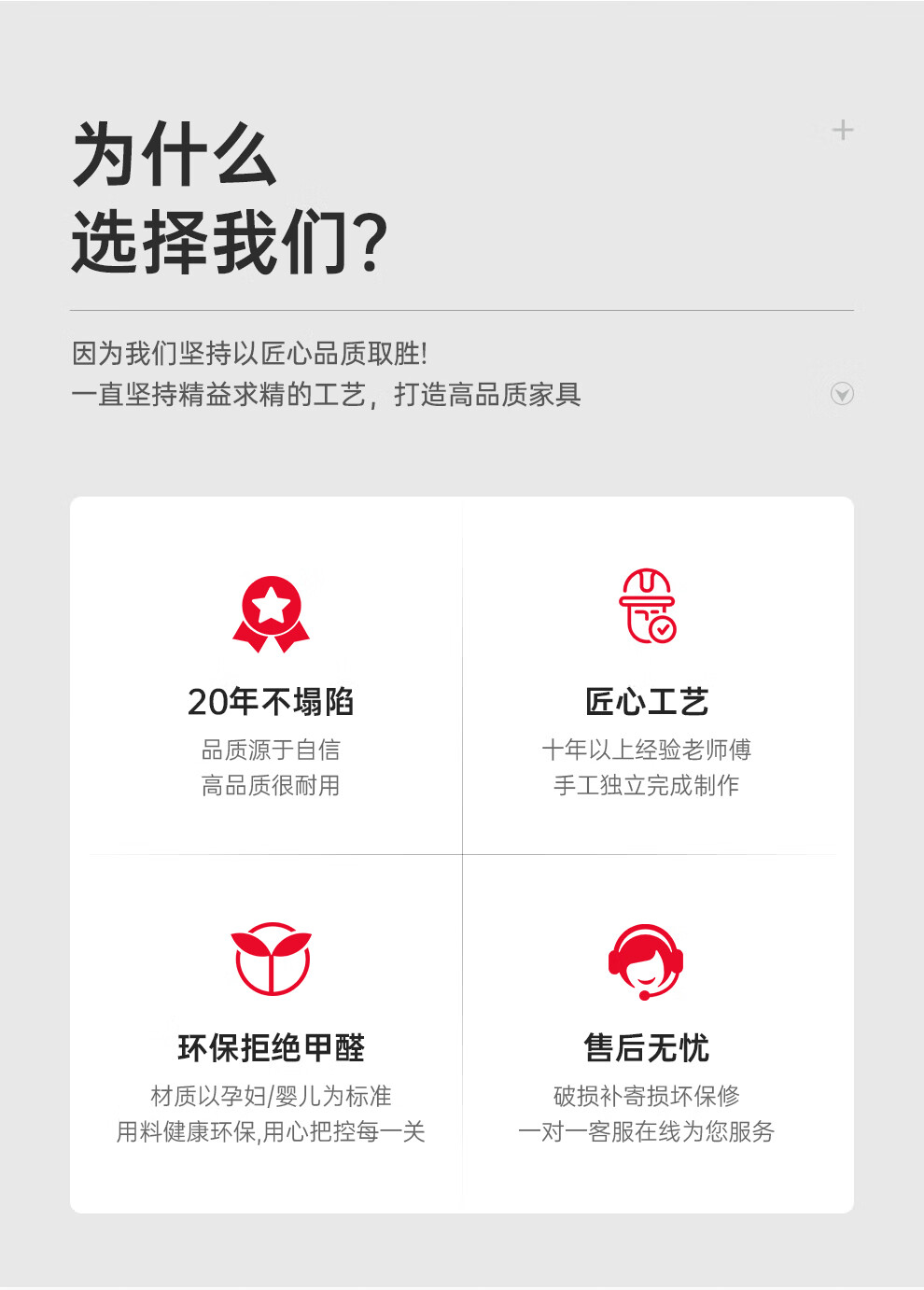 为什么
选择我们?

因为我们坚持以匠心品质取胜!
一直坚持精益求精的工艺，打造高品质家具

20年不塌陷
品质源于自信
高品质很耐用

匠心工艺
十年以上经验老师傅
手工独立完成制作

环保拒绝甲醛
材质以孕妇/婴儿为标准
用料健康环保,用心把控每一关

售后无忧
破损补寄损坏保修
一对一客服在线为您服务