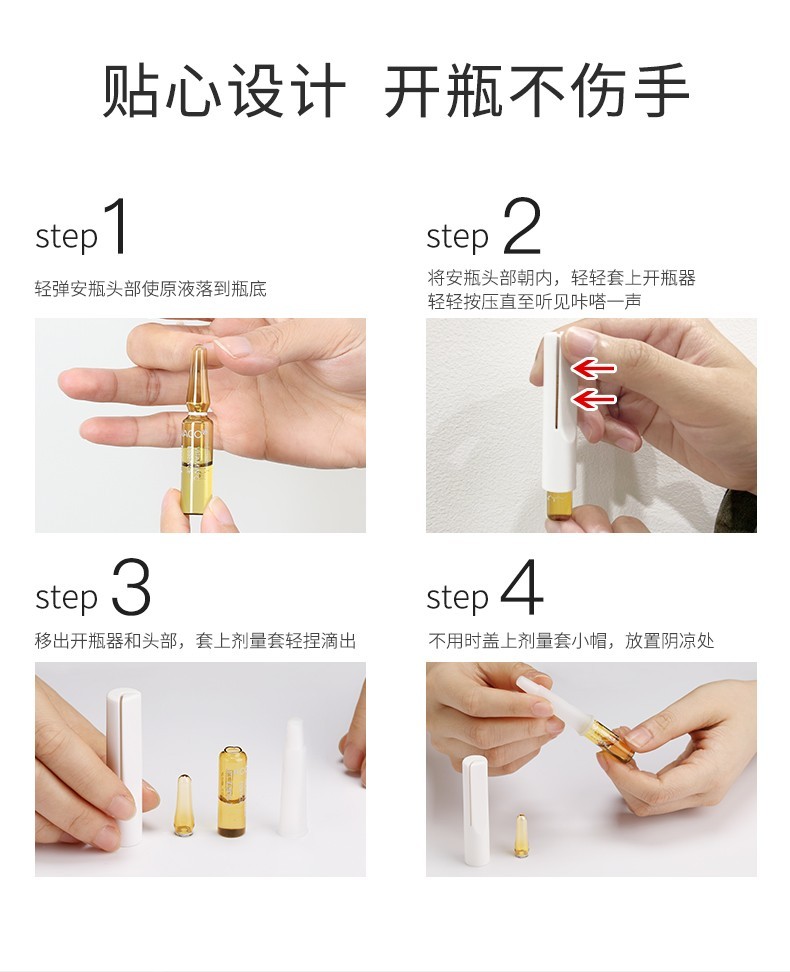 贴心设计 开瓶不伤手

step 1

轻弹安瓶头部使原液落到瓶底

step 2

将安瓶头部朝内，轻轻套上开瓶器
轻轻按压直至听见咔嗒一声

step 3

移出开瓶器和头部，套上剂量套轻捏滴出

step 4

不用时盖上剂量套小帽，放置阴凉处