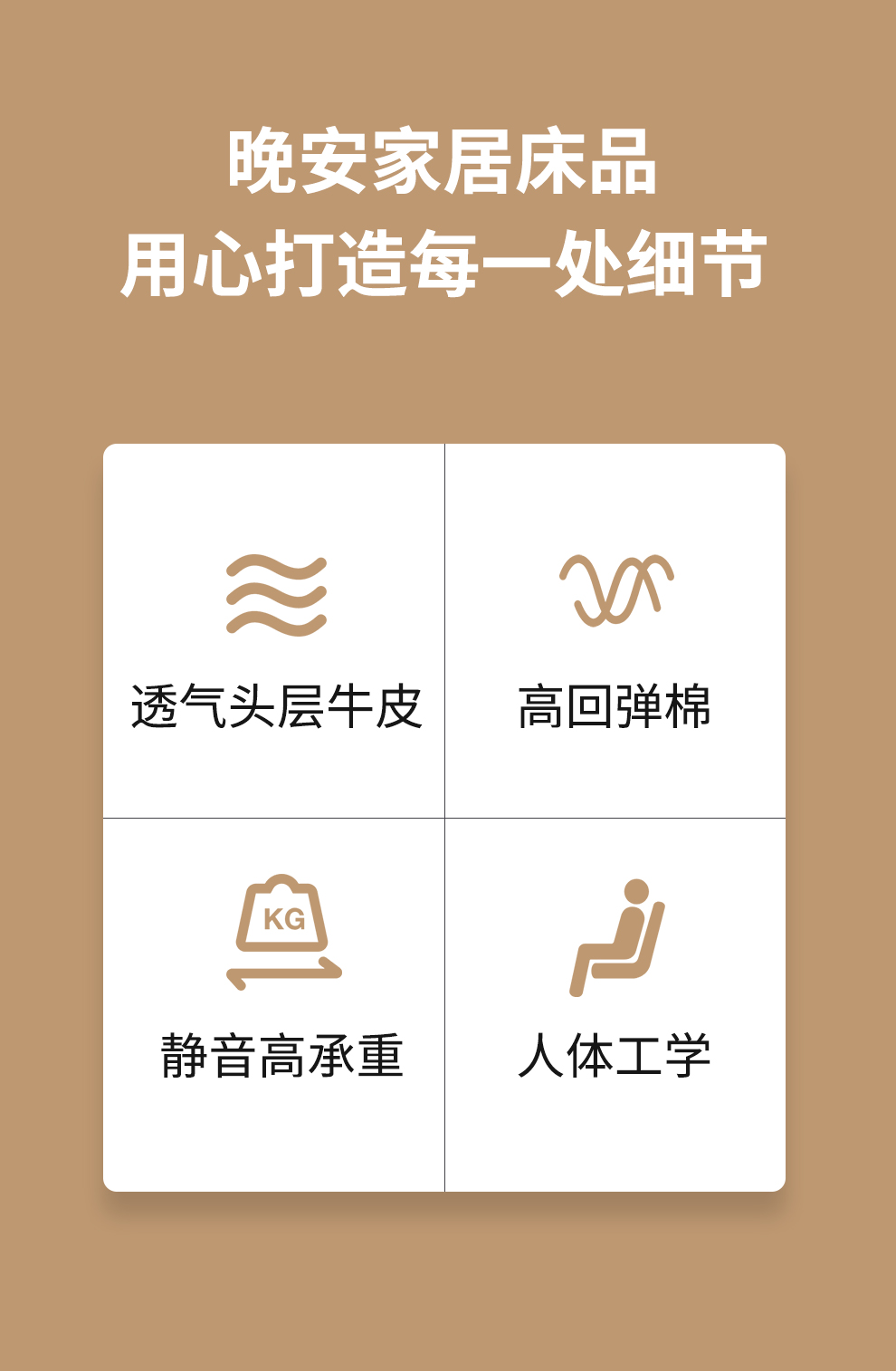 晚安家居床品
用心打造每一处细节

透气头层牛皮

高回弹棉

KG

静音高承重

人体工学