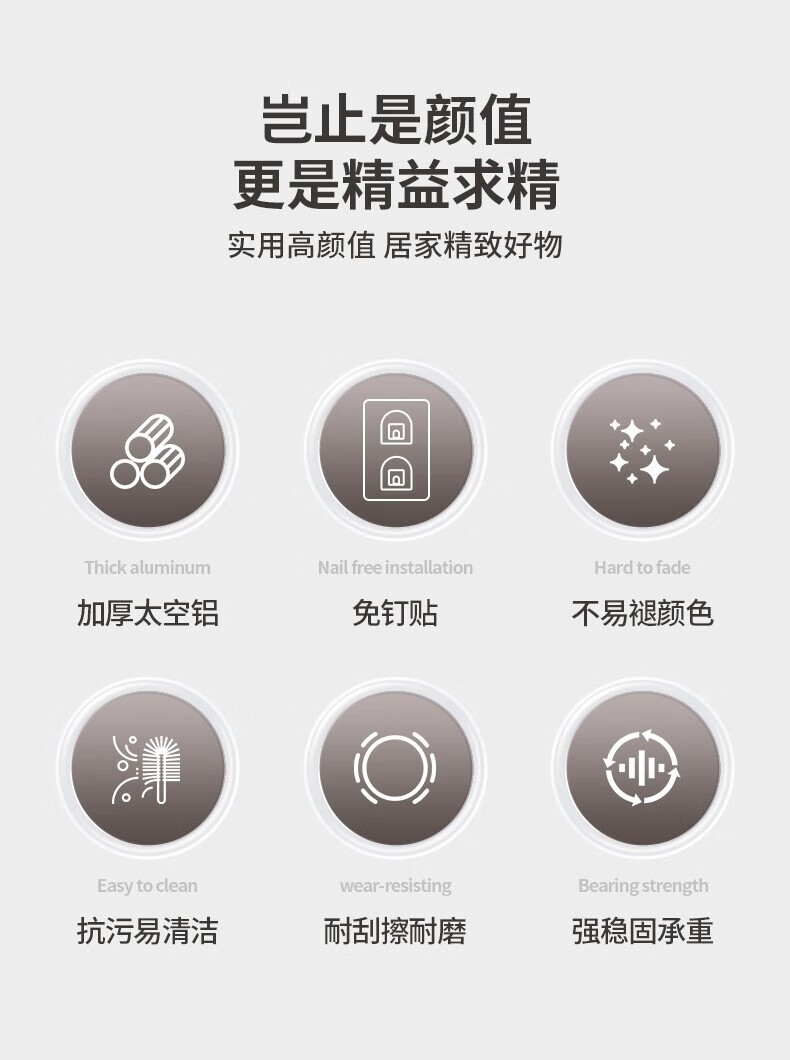 岂止是颜值
更是精益求精

实用高颜值 居家精致好物

Thick aluminum
加厚太空铝

Nail free installation
免钉贴

Hard to fade
不易褪颜色

Easy to clean
抗污易清洁

wear-resisting
耐刮擦耐磨

Bearing strength
强稳固承重