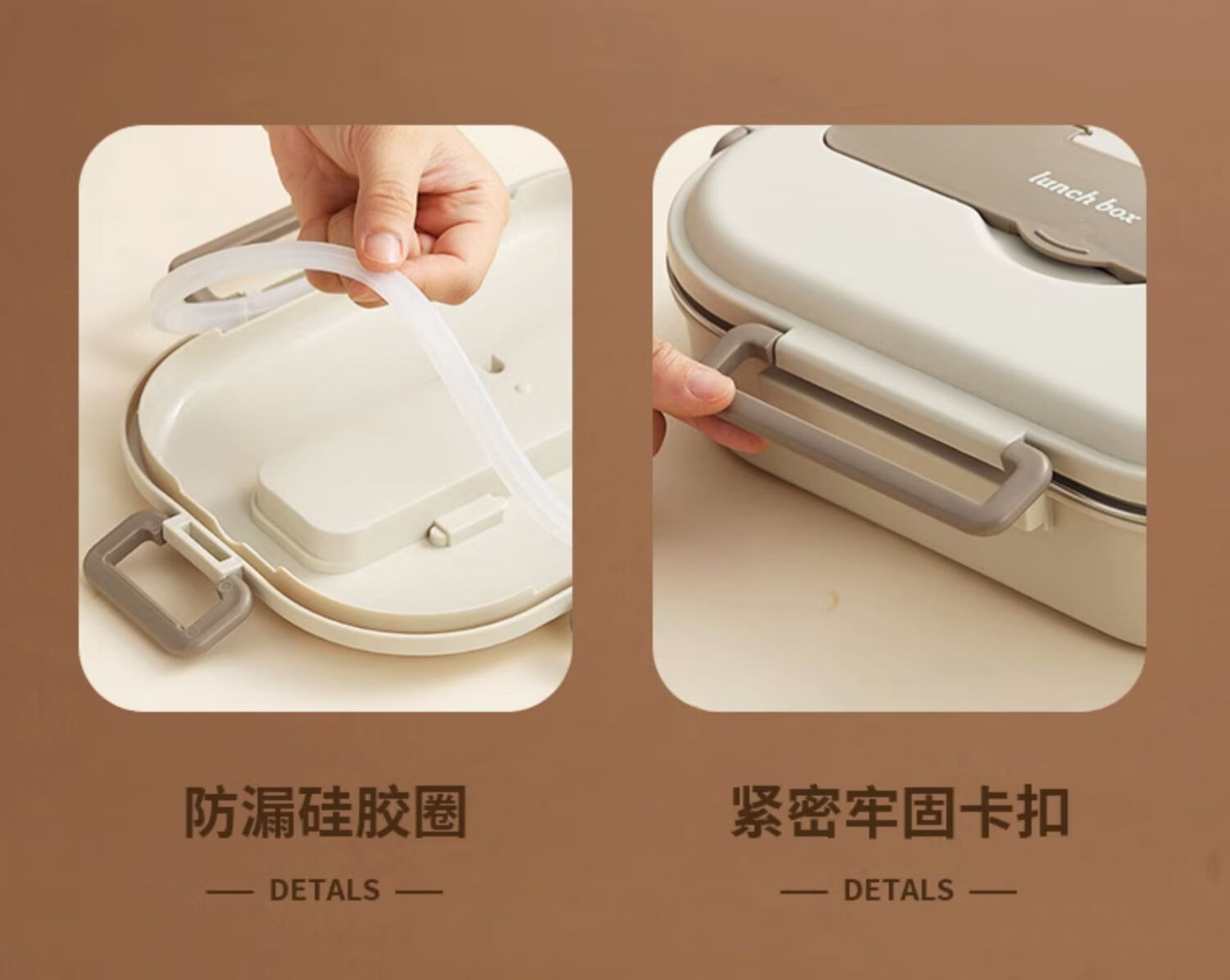 lunch box

防漏硅胶圈

— DETALS —

紧密牢固卡扣

— DETALS —