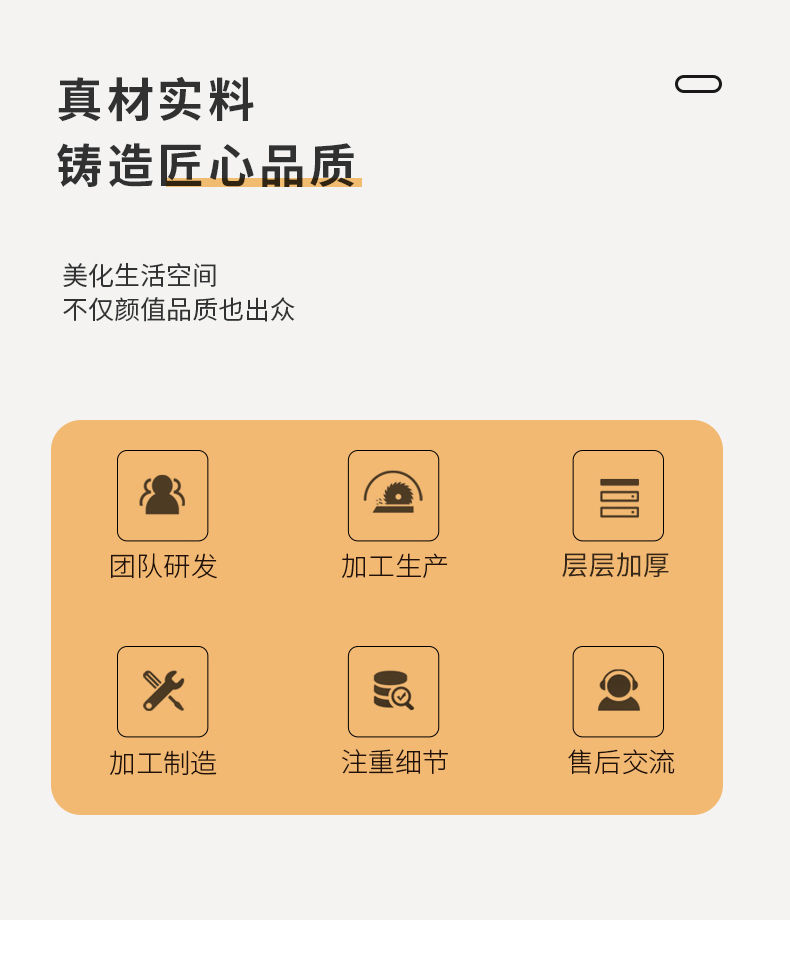 真材实料
铸造匠心品质

美化生活空间
不仅颜值品质也出众

团队研发

加工生产

层层加厚

加工制造

注重细节

售后交流