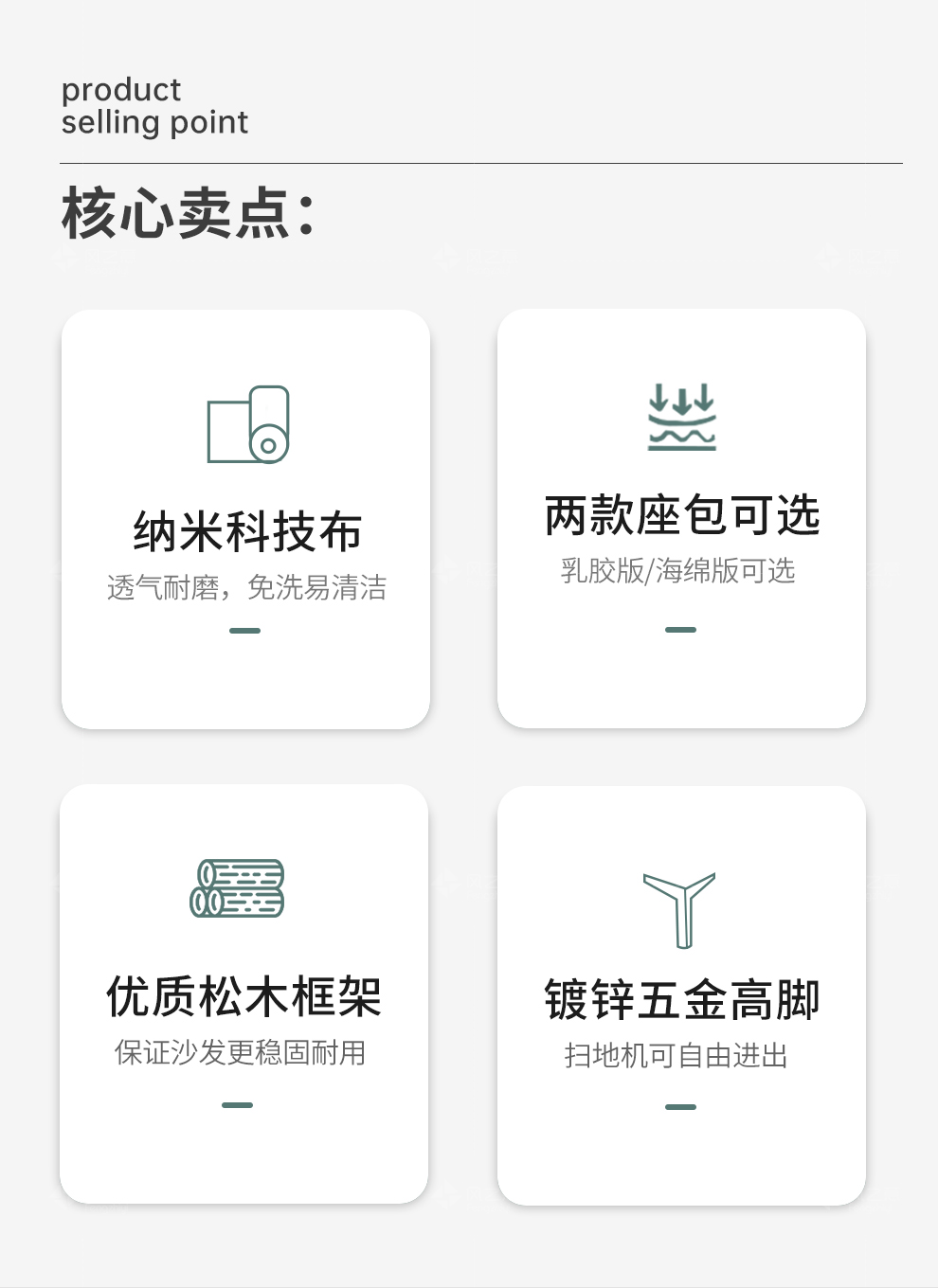 product
selling point

核心卖点：

纳米科技布
透气耐磨，免洗易清洁

两款座包可选
乳胶版/海绵版可选

优质松木框架
保证沙发更稳固耐用

镀锌五金高脚
扫地机可自由进出