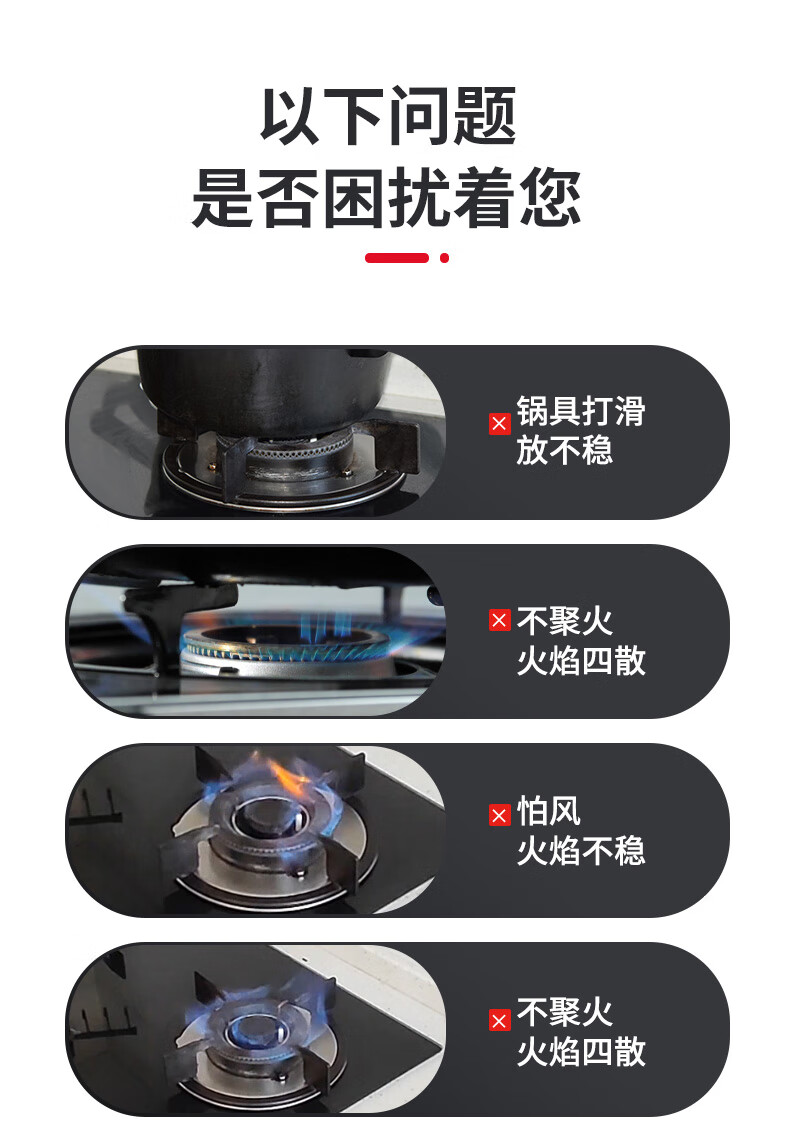 以下问题
是否困扰着您

锅具打滑
放不稳

不聚火
火焰四散

怕风
火焰不稳

不聚火
火焰四散