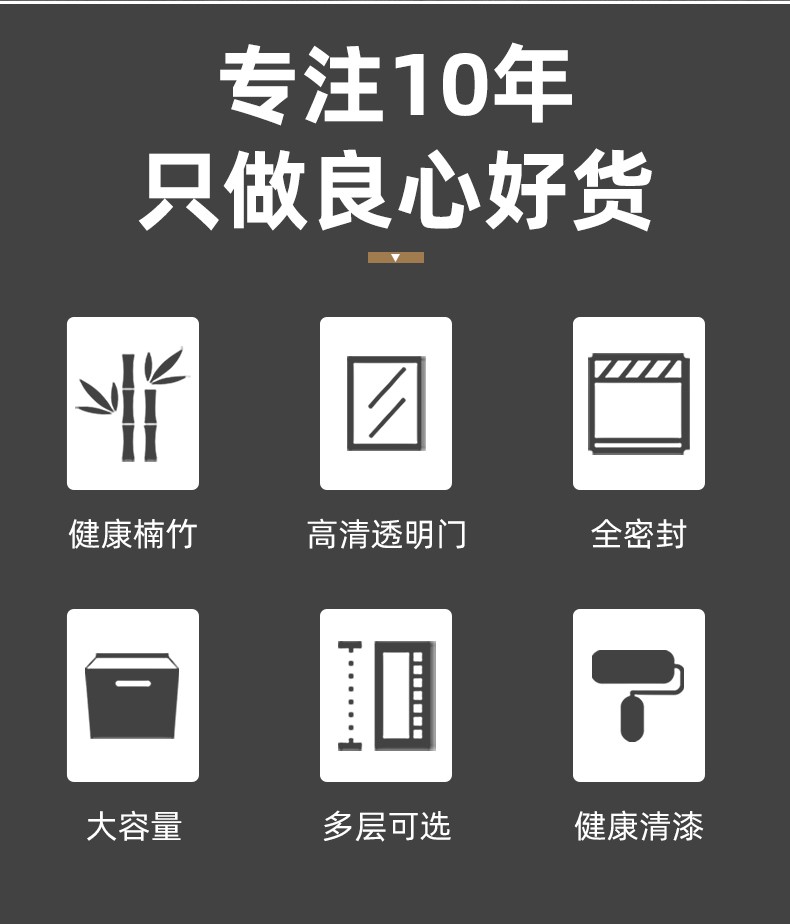 专注10年
只做良心好货

健康楠竹

高清透明门

全密封

大容量

多层可选

健康清漆