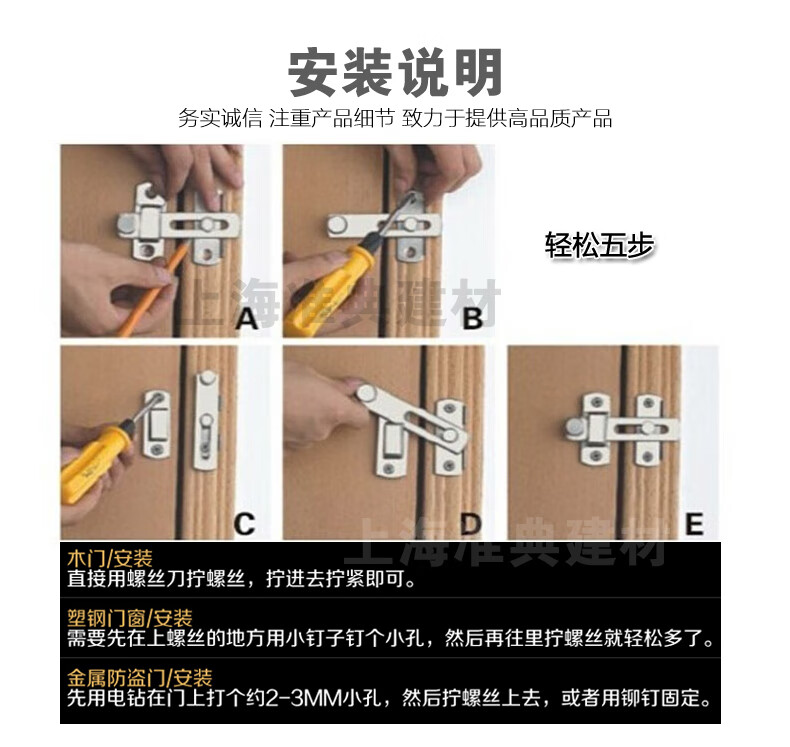 安装说明

务实诚信 注重产品细节 致力于提供高品质产品

轻松五步

上海准典建材

A

B

C

D

E

上海准典建材

木门/安装
直接用螺丝刀拧螺丝，拧进去拧紧即可。

塑钢门窗/安装
需要先在上螺丝的地方用小钉子钉个小孔，然后再往里拧螺丝就轻松多了。

金属防盗门/安装
先用电钻在门上打个约2-3MM小孔，然后拧螺丝上去，或者用铆钉固定。