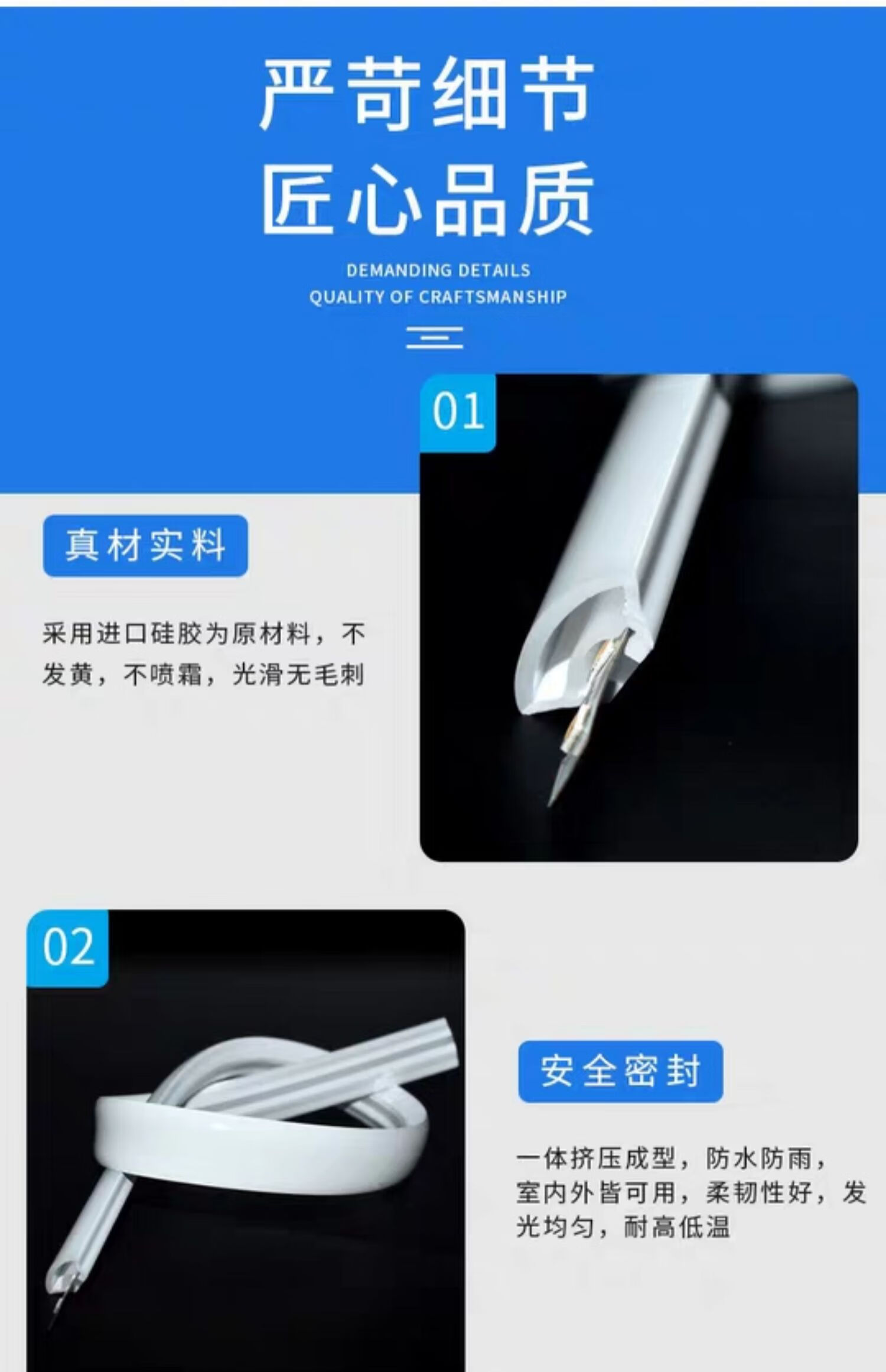 严苛细节
匠心品质

DEMANDING DETAILS
QUALITY OF CRAFTSMANSHIP

01

真材实料

采用进口硅胶为原材料，不发黄，不喷霜，光滑无毛刺

02

安全密封

一体挤压成型，防水防雨，室内外皆可用，柔韧性好，发光均匀，耐高低温