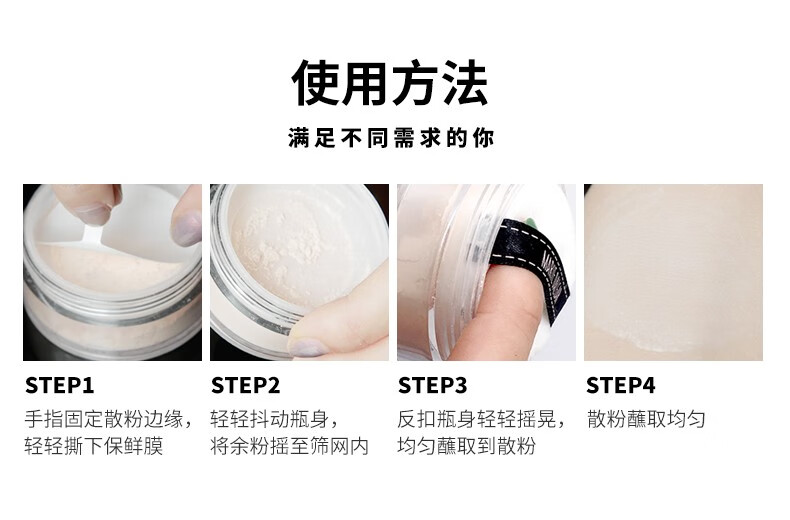 使用方法

满足不同需求的你

STEP1

手指固定散粉边缘，轻轻撕下保鲜膜

STEP2

轻轻抖动瓶身，将余粉摇至筛网内

STEP3

反扣瓶身轻轻摇晃，均匀蘸取到散粉

STEP4

散粉蘸取均匀