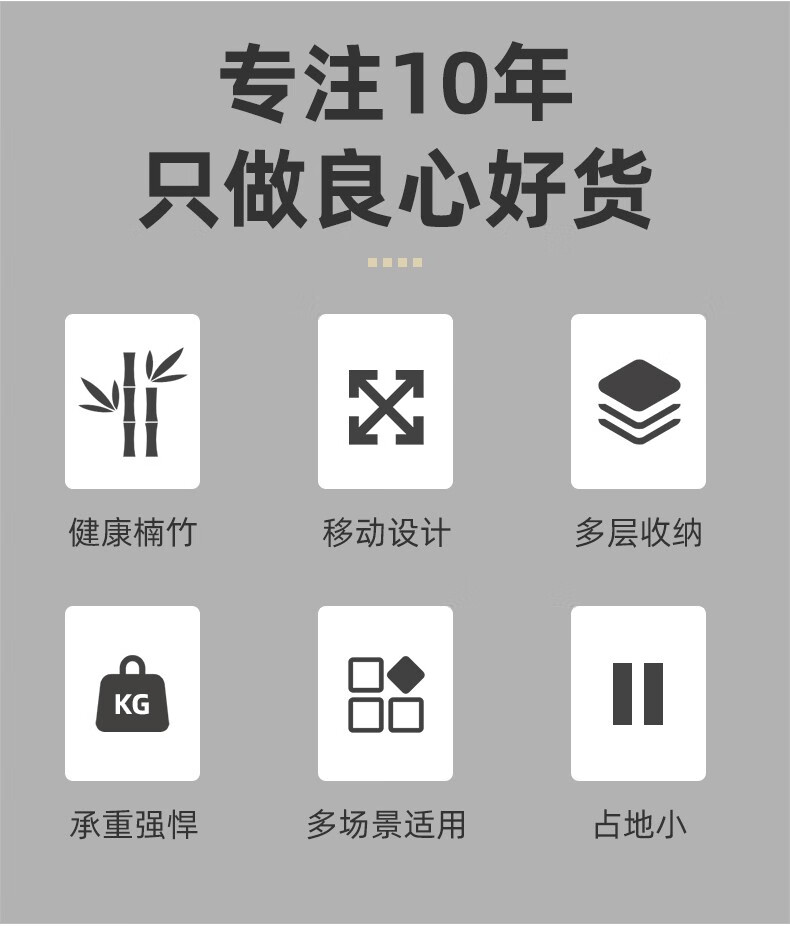 专注10年
只做良心好货

健康楠竹

移动设计

多层收纳

KG

承重强悍

多场景适用

占地小