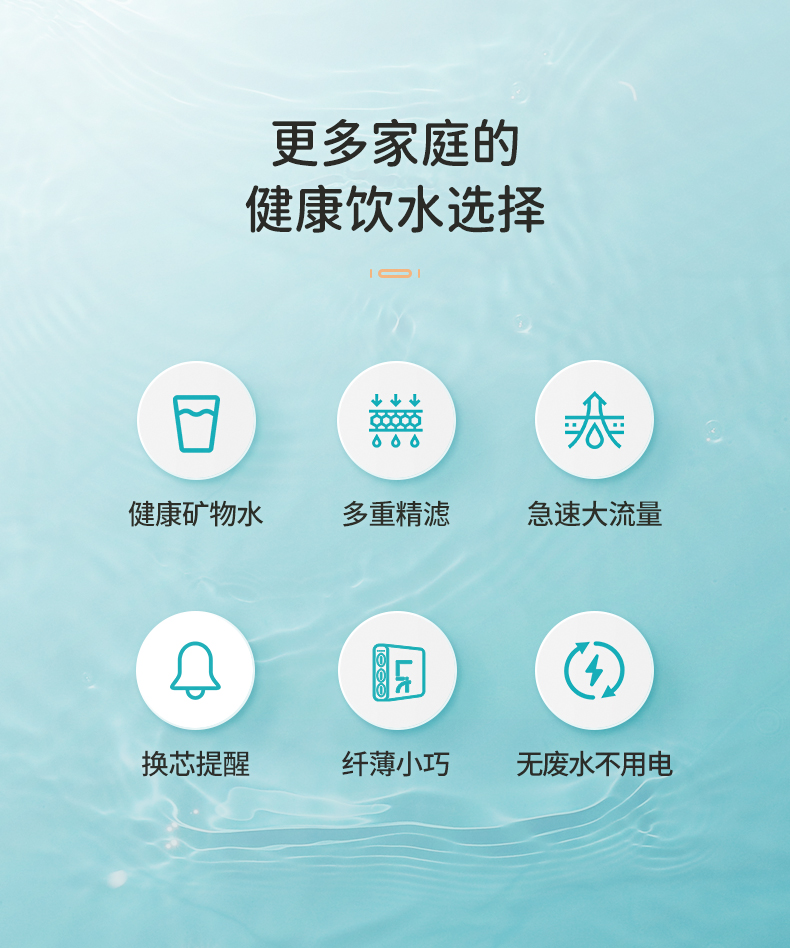 更多家庭的
健康饮水选择

健康矿物水

多重精滤

急速大流量

换芯提醒

纤薄小巧

无废水不用电