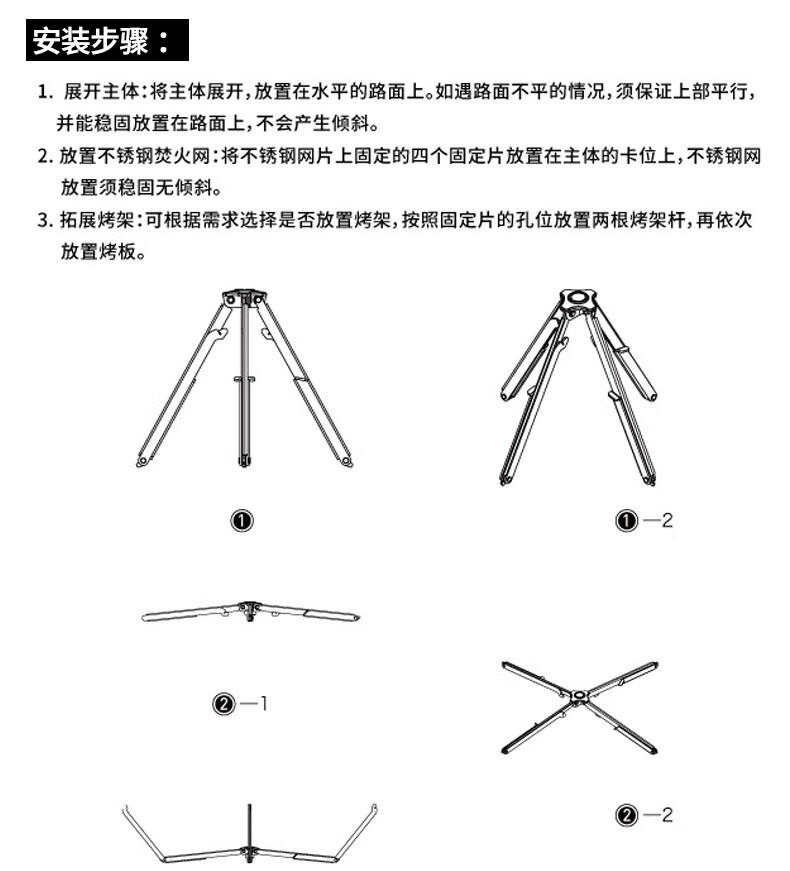 安装步骤：

1. 展开主体：将主体展开，放置在水平的路面上。如遇路面不平的情况，须保证上部平行，并能稳固放置在路面上，不会产生倾斜。

2. 放置不锈钢焚火网：将不锈钢网片上固定的四个固定片放置在主体的卡位上，不锈钢网放置须稳固无倾斜。

3. 拓展烤架：可根据需求选择是否放置烤架，按照固定片的孔位放置两根烤架杆，再依次放置烤板。

❶

❶—2

❷—1

❷—2