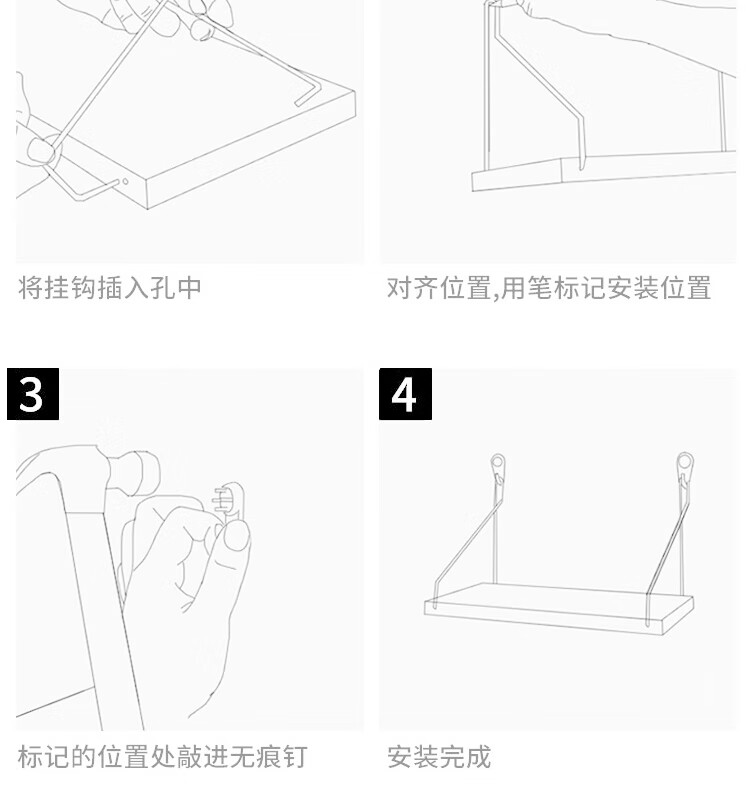 将挂钩插入孔中

对齐位置,用笔标记安装位置

3

标记的位置处敲进无痕钉

4

安装完成