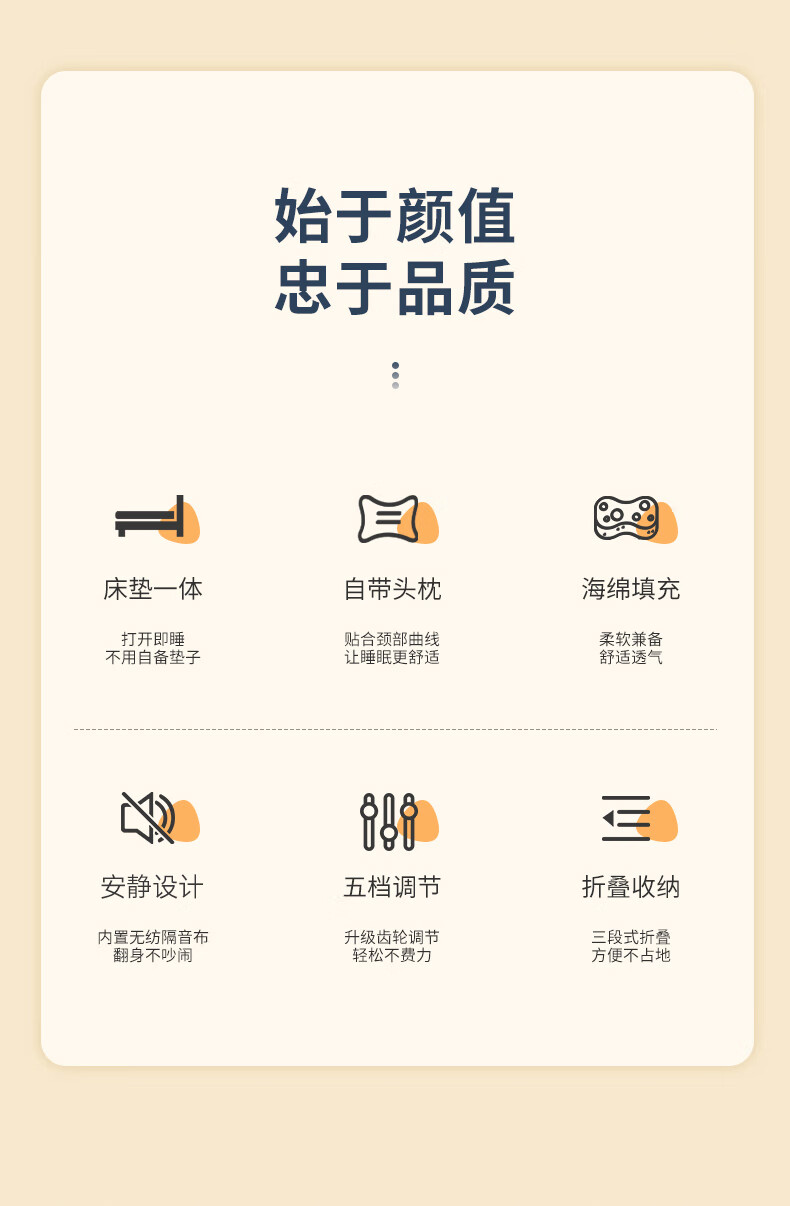 始于颜值
忠于品质

床垫一体

打开即睡
不用自备垫子

自带头枕

贴合颈部曲线
让睡眠更舒适

海绵填充

柔软兼备
舒适透气

安静设计

内置无纺隔音布
翻身不吵闹

五档调节

升级齿轮调节
轻松不费力

折叠收纳

三段式折叠
方便不占地