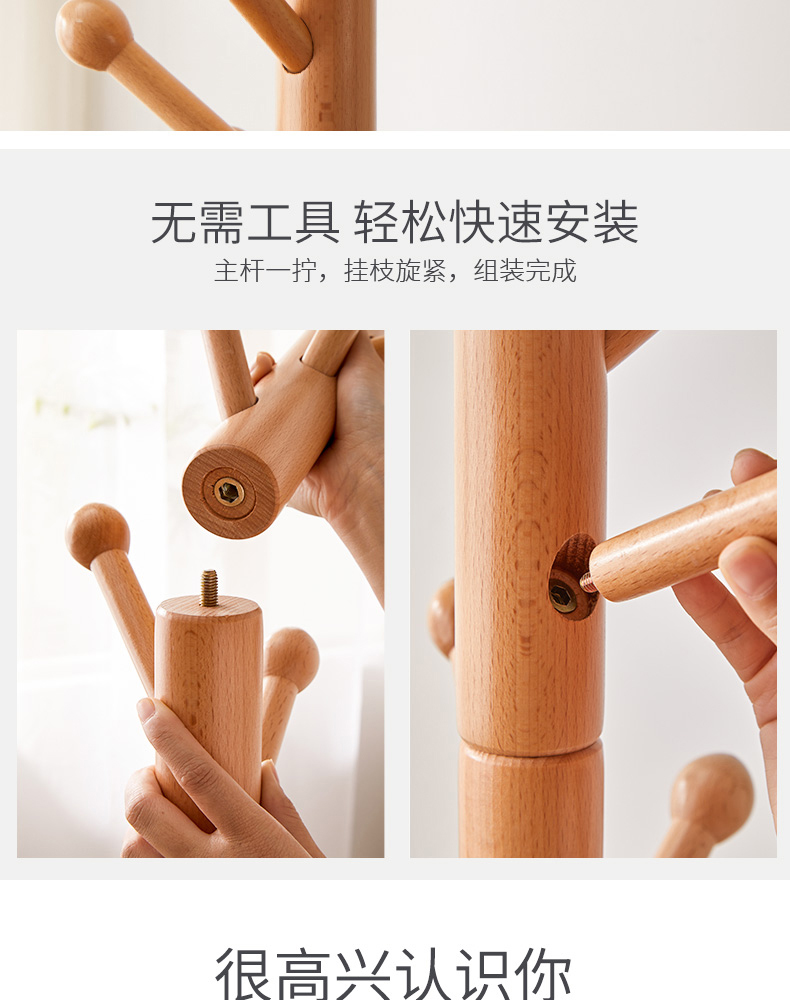 无需工具 轻松快速安装

主杆一拧，挂枝旋紧，组装完成

很高兴认识你