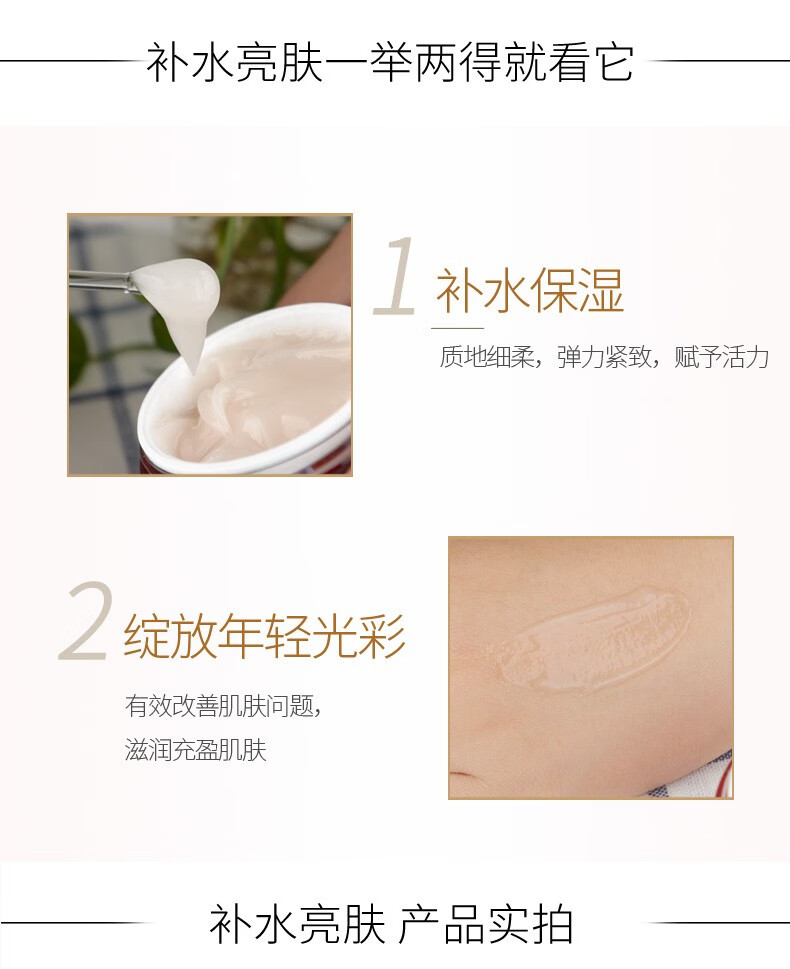 补水亮肤一举两得就看它

1 补水保湿

质地细柔，弹力紧致，赋予活力

2 绽放年轻光彩

有效改善肌肤问题，
滋润充盈肌肤

补水亮肤 产品实拍