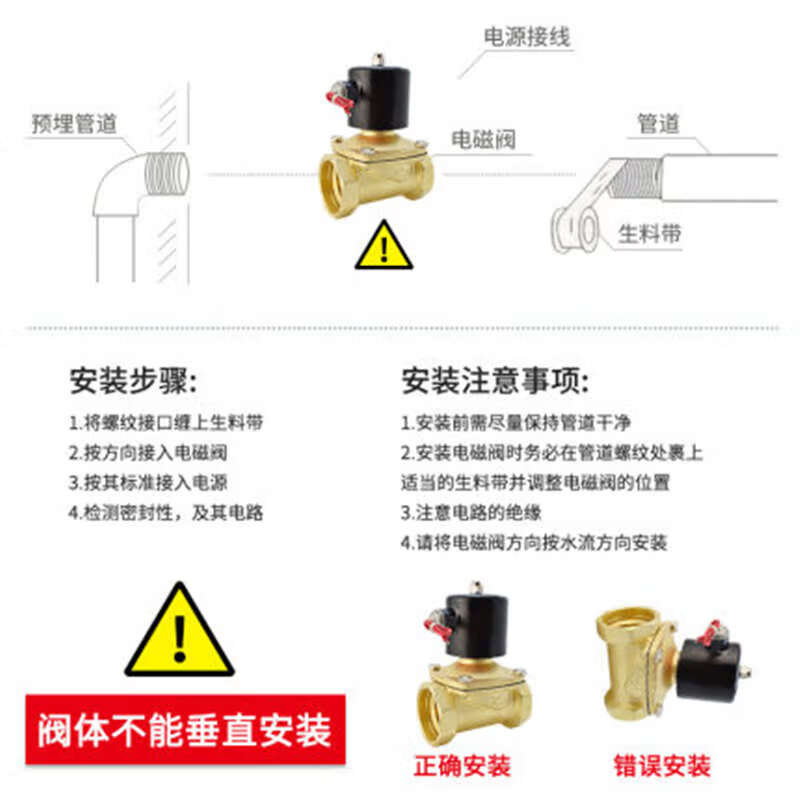 电源接线

预埋管道

电磁阀

管道

生料带

安装步骤:

1.将螺纹接口缠上生料带

2.按方向接入电磁阀

3.按其标准接入电源

4.检测密封性，及其电路

安装注意事项:

1.安装前需尽量保持管道干净

2.安装电磁阀时务必在管道螺纹处裹上适当的生料带并调整电磁阀的位置

3.注意电路的绝缘

4.请将电磁阀方向按水流方向安装

阀体不能垂直安装

正确安装

错误安装