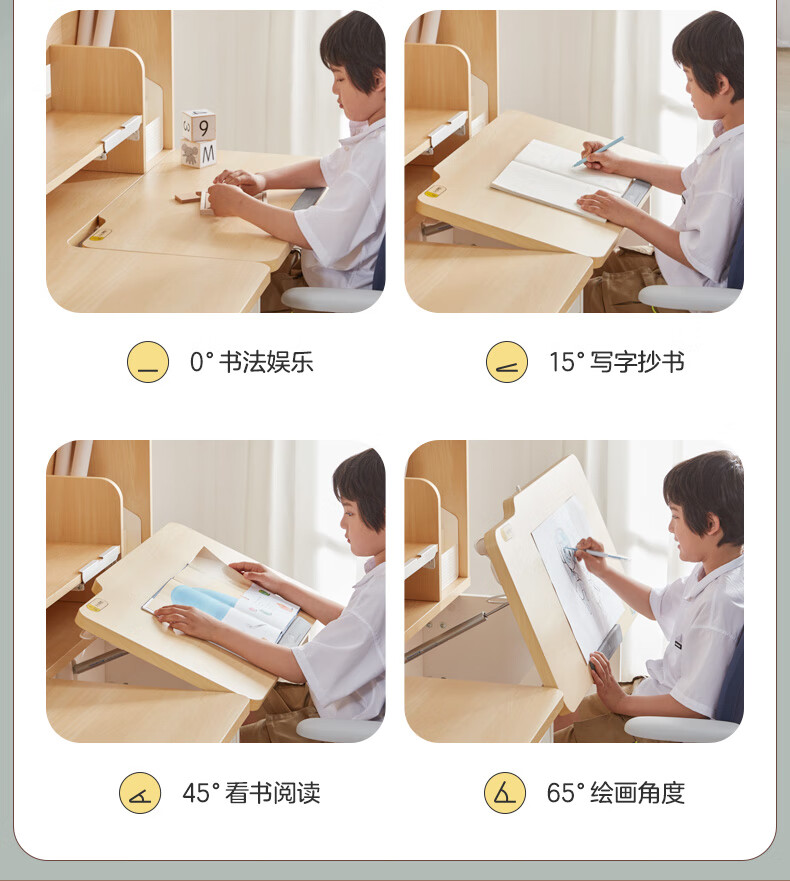 9
M

0° 书法娱乐

15° 写字抄书

45° 看书阅读

65° 绘画角度