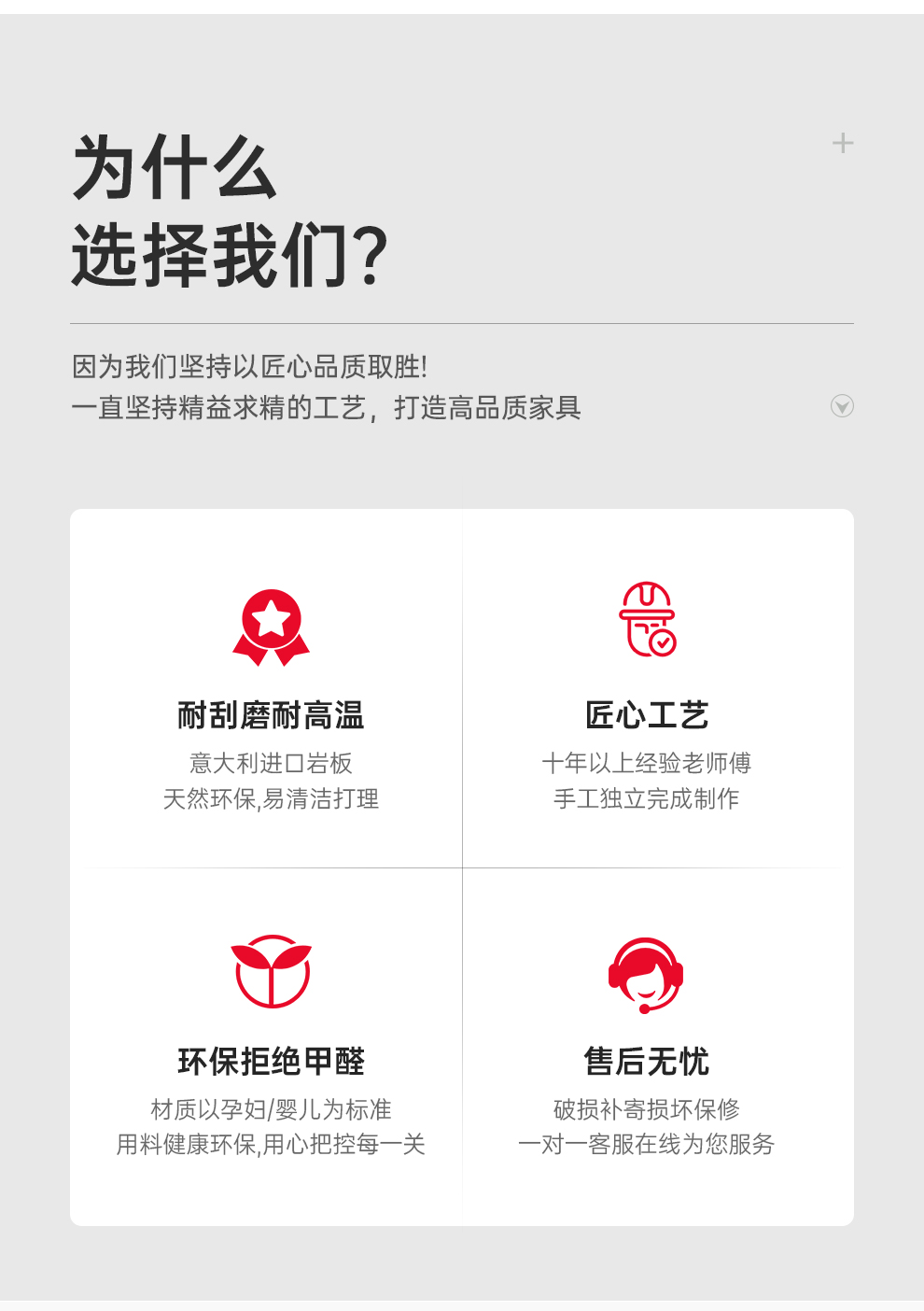 为什么
选择我们?

因为我们坚持以匠心品质取胜!
一直坚持精益求精的工艺，打造高品质家具

耐刮磨耐高温
意大利进口岩板
天然环保,易清洁打理

匠心工艺
十年以上经验老师傅
手工独立完成制作

环保拒绝甲醛
材质以孕妇/婴儿为标准
用料健康环保,用心把控每一关

售后无忧
破损补寄损坏保修
一对一客服在线为您服务