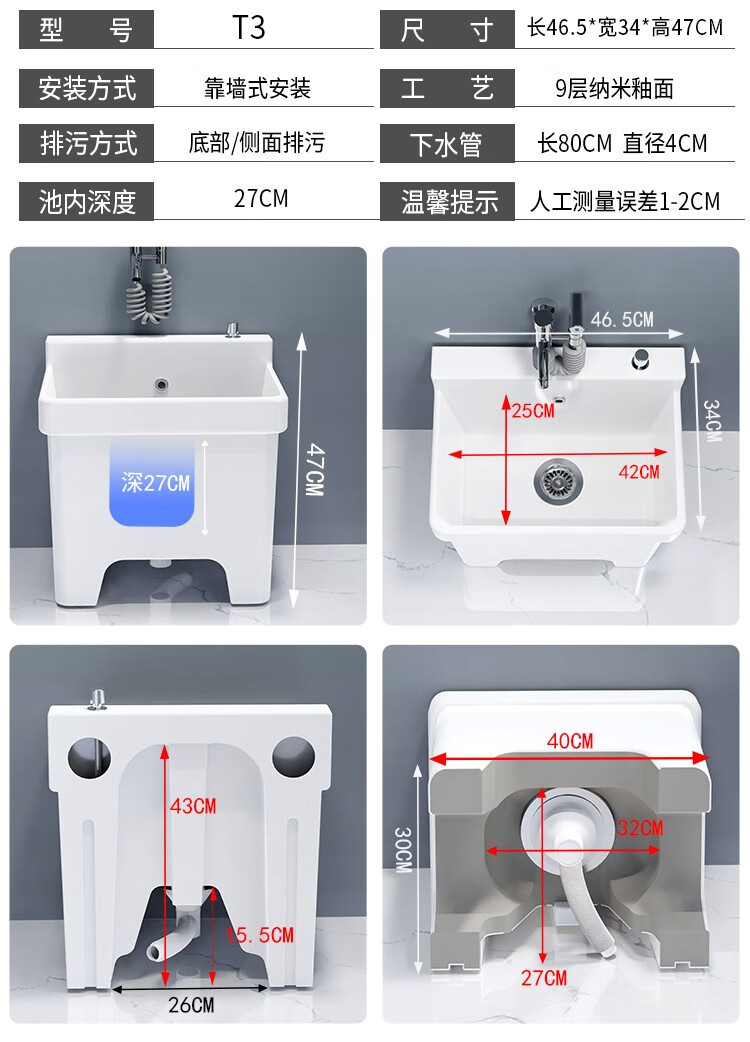 | 型　号 | T3 | 尺　寸 | 长46.5*宽34*高47CM |
|---|---|---|---|
| 安装方式 | 靠墙式安装 | 工　艺 | 9层纳米釉面 |
| 排污方式 | 底部/侧面排污 | 下水管 | 长80CM 直径4CM |
| 池内深度 | 27CM | 温馨提示 | 人工测量误差1-2CM |

深27CM
47CM

46.5CM
25CM
42CM
34CM

43CM
15.5CM
26CM

40CM
32CM
30CM
27CM