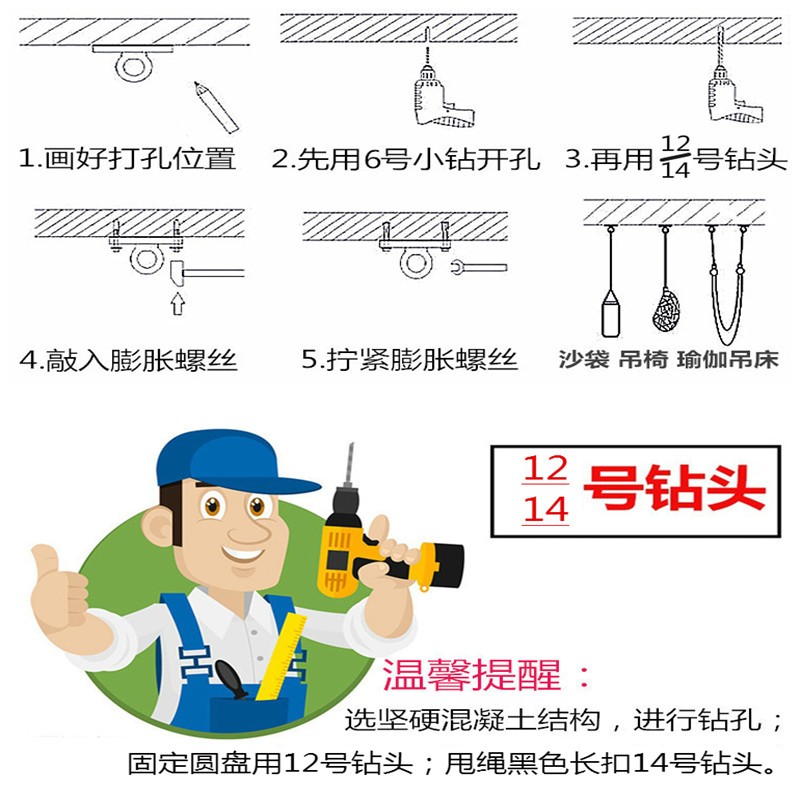 1.画好打孔位置

2.先用6号小钻开孔

3.再用$\frac{12}{14}$号钻头

4.敲入膨胀螺丝

5.拧紧膨胀螺丝

沙袋 吊椅 瑜伽吊床

$\frac{12}{14}$号钻头

温馨提醒：

选坚硬混凝土结构，进行钻孔；

固定圆盘用12号钻头；甩绳黑色长扣14号钻头。