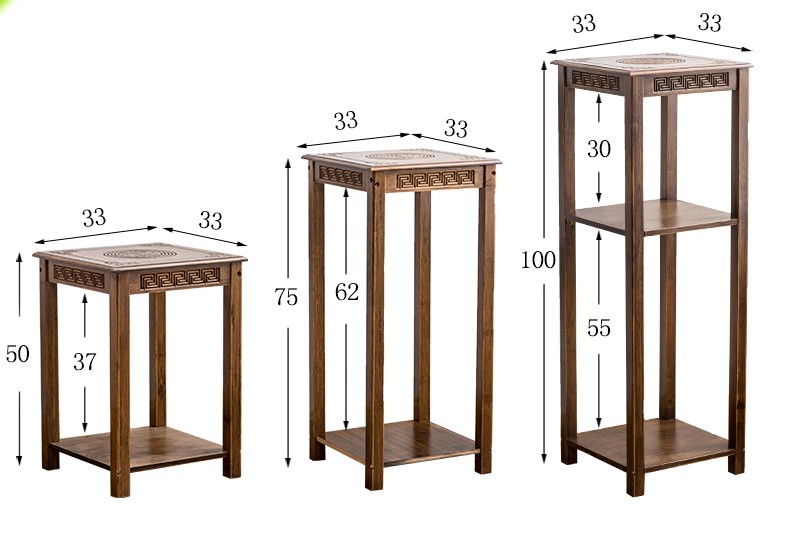 33
33
50
37

33
33
75
62

33
33
100
30
55