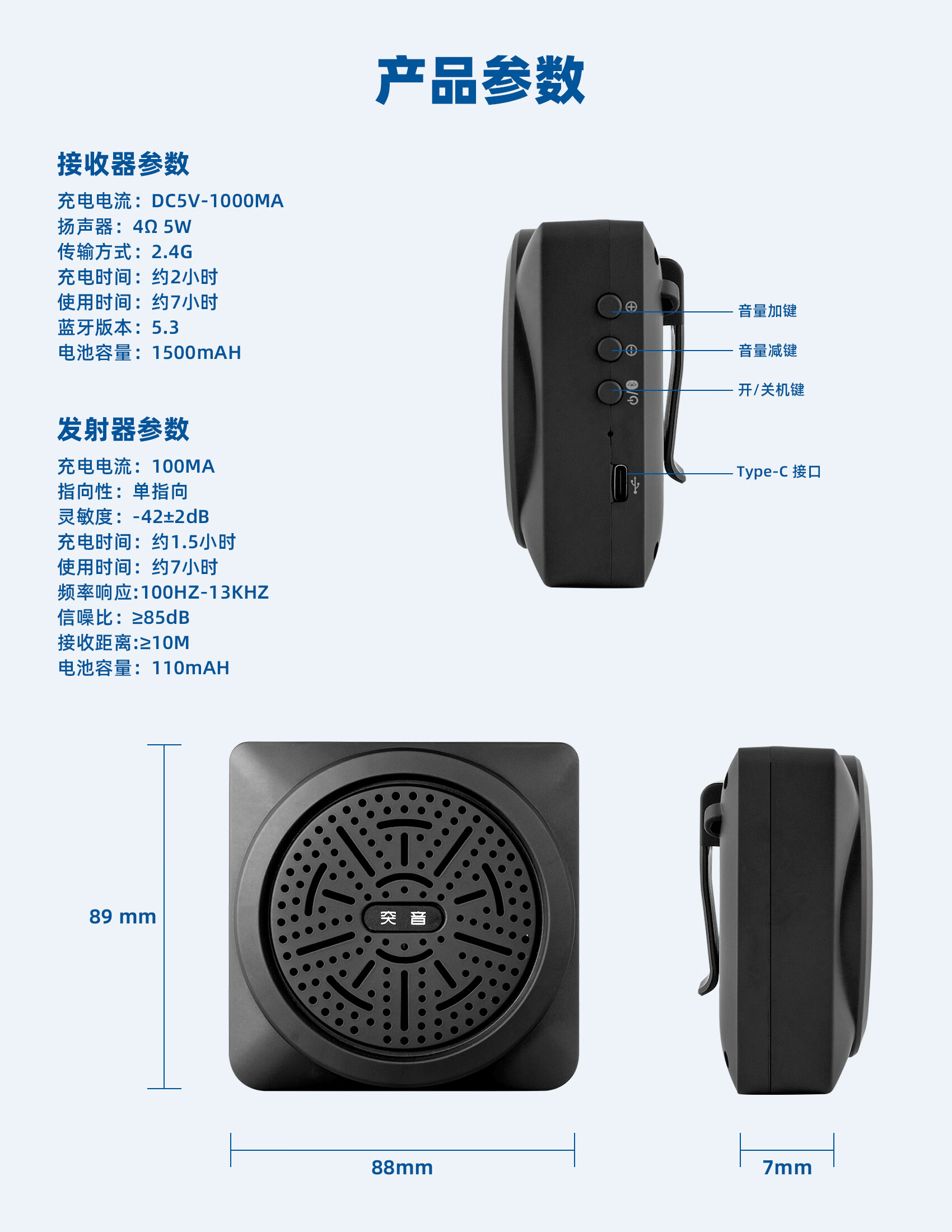 产品参数

接收器参数
充电电流：DC5V-1000MA
扬声器：4Ω 5W
传输方式：2.4G
充电时间：约2小时
使用时间：约7小时
蓝牙版本：5.3
电池容量：1500mAH

发射器参数
充电电流：100MA
指向性：单指向
灵敏度：-42±2dB
充电时间：约1.5小时
使用时间：约7小时
频率响应:100HZ-13KHZ
信噪比：≥85dB
接收距离:≥10M
电池容量：110mAH

音量加键
音量减键
开/关机键
Type-C 接口

89 mm
突 音
88mm
7mm