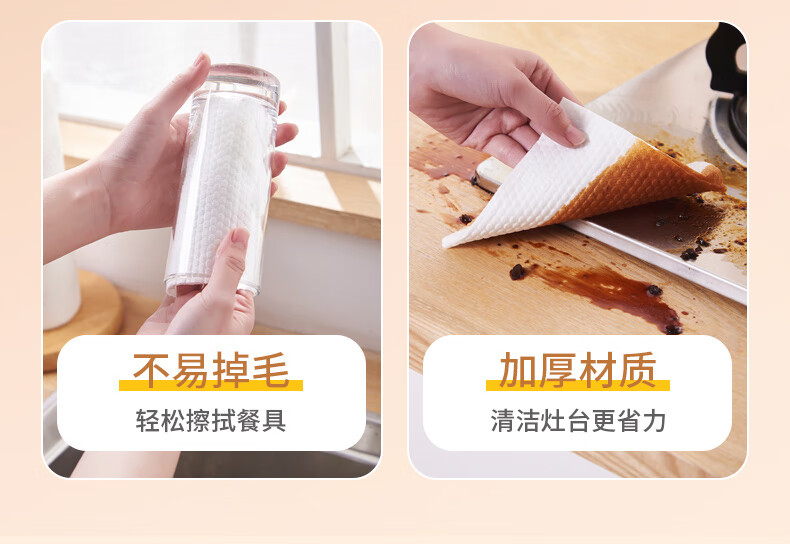 不易掉毛

轻松擦拭餐具

加厚材质

清洁灶台更省力